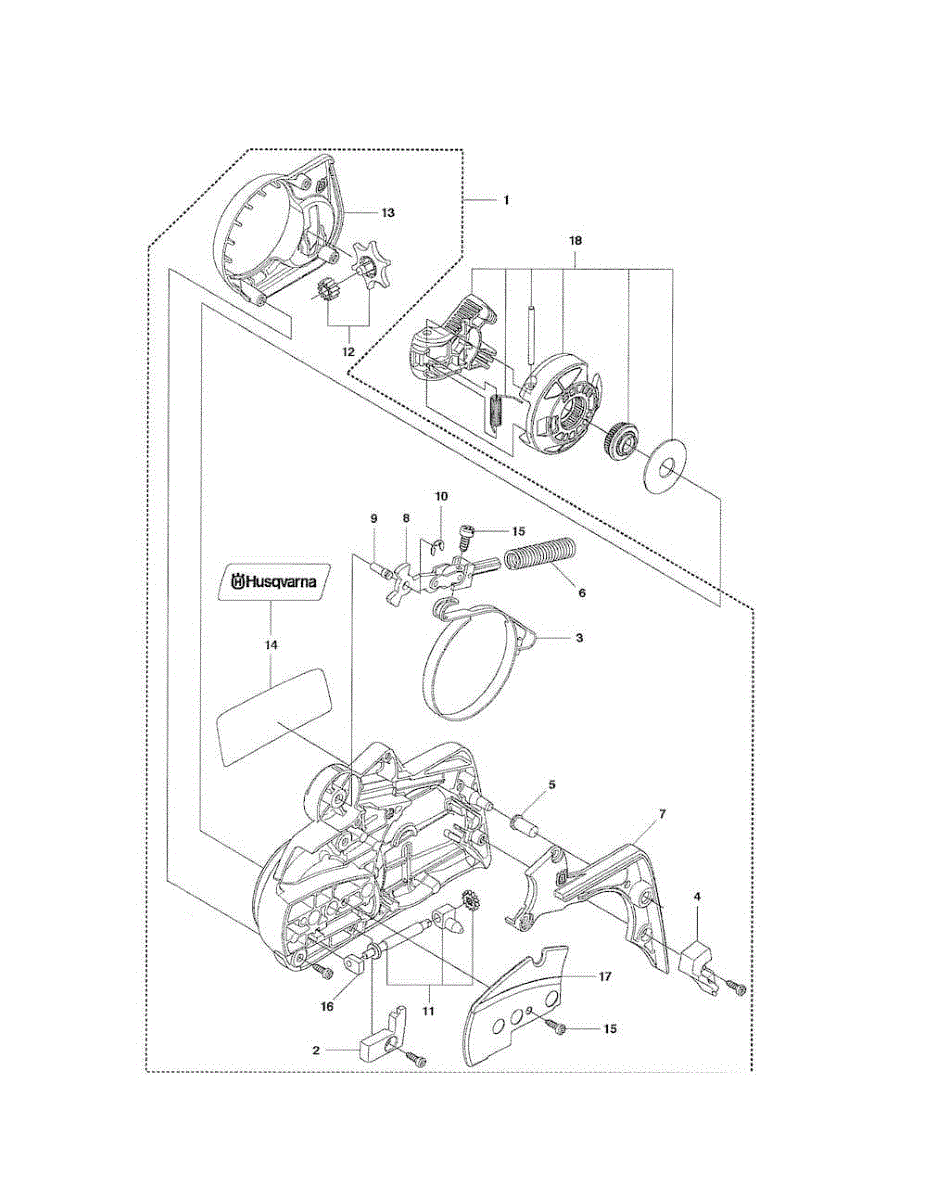 13
1
18
12
10
9
8
15
6
Husqvarna
3
14
5
7
4
17
16
11
15
2