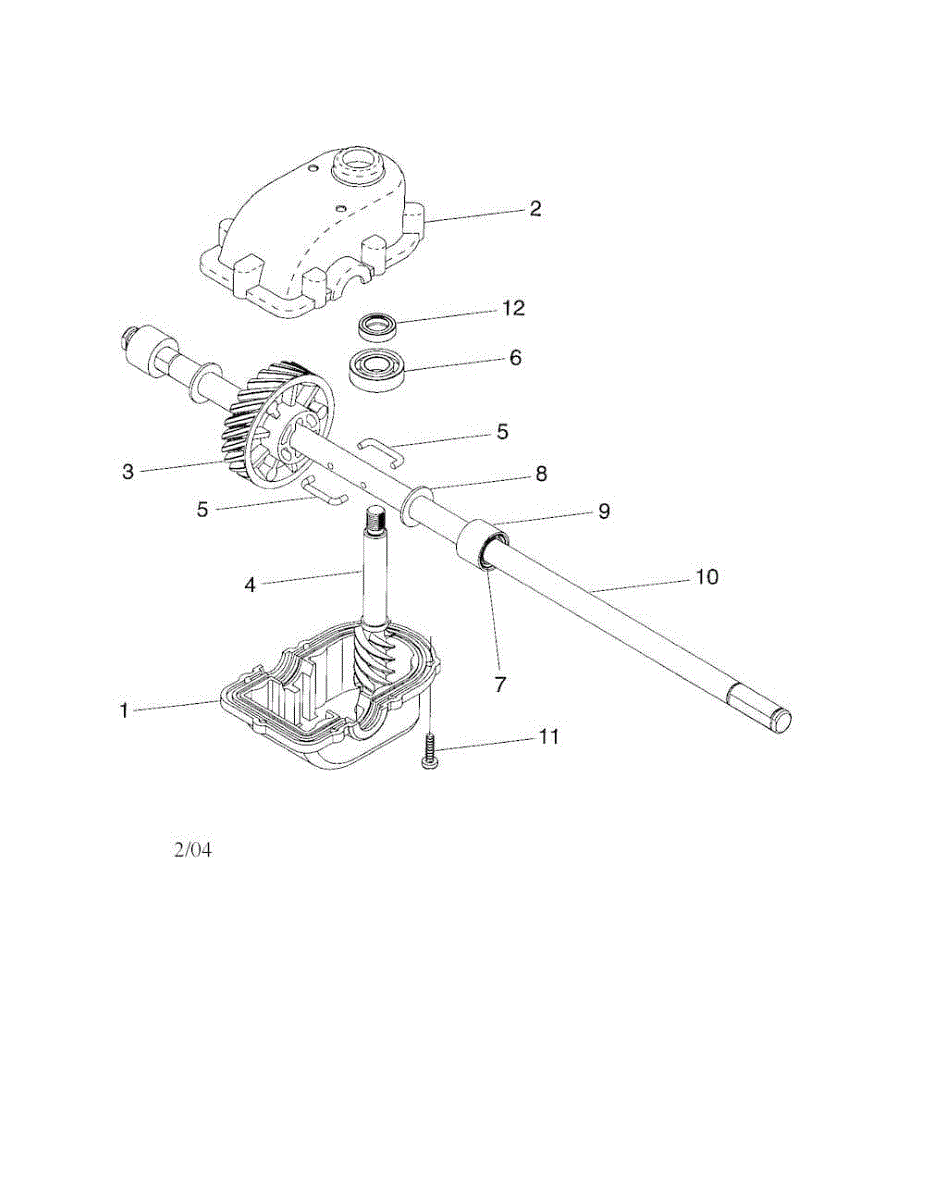 2
12
6
5
3
8
5
9
4
10
7
1
11
2/04