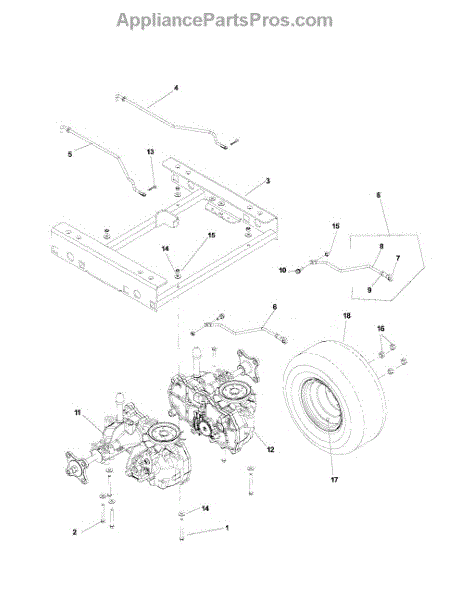 AppliancePartsPros.com

4
5
13
3
6
15
8
7
10
9
14
15
6
18
16
11
12
17
14
2
1