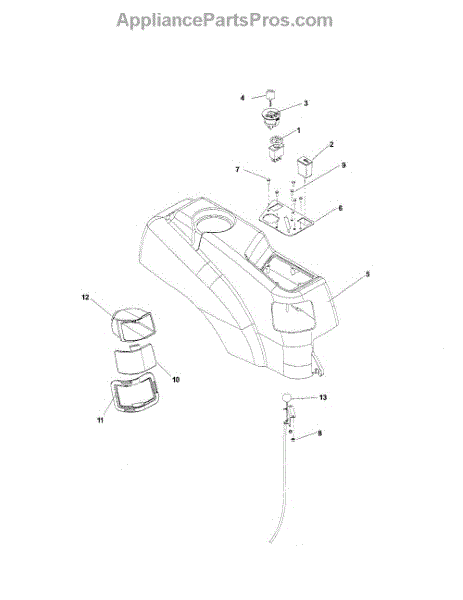 AppliancePartsPros.com

4
3
1
2
7
9
6
5
12
10
11
13
8