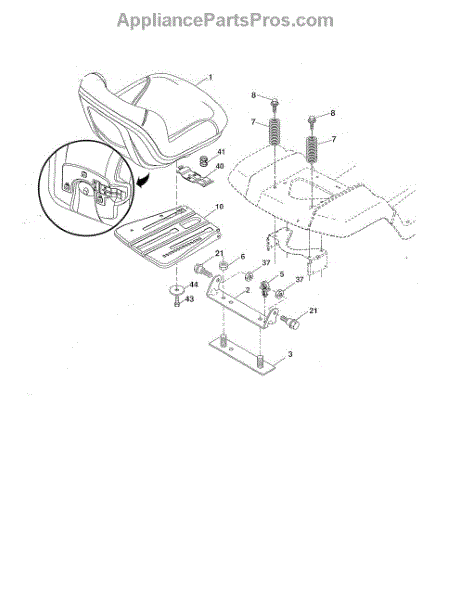 AppliancePartsPros.com

1
8
8
7
7
41
40
10
21
6
37
5
37
2
44
43
21
3