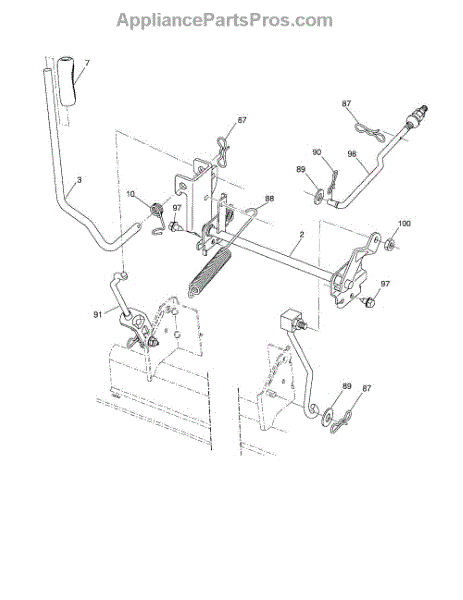 AppliancePartsPros.com

7

87

67

90

98

89

3

10

97

88

100

2

97

91

89

87