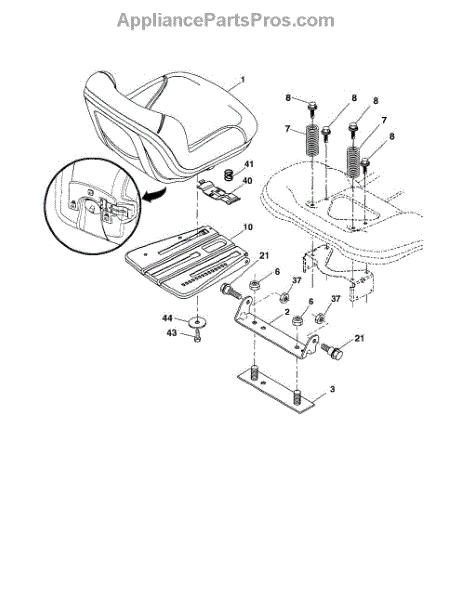 AppliancePartsPros.com

1
8
8
8
7
7
8
41
40
10
21
6
37
6
37
2
44
43
21
3