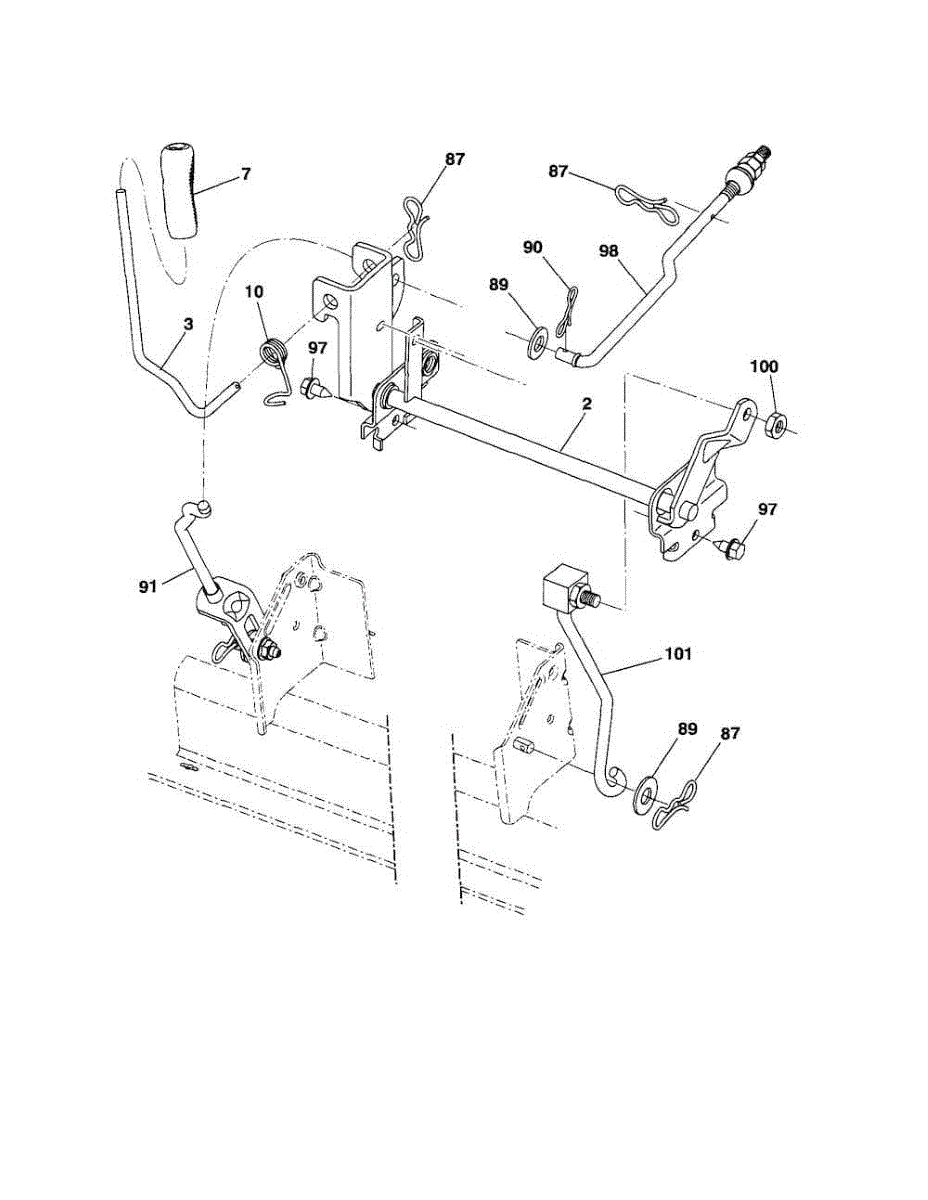 7
87
87
90
98
89
10
3
97
100
2
97
91
101
89
87