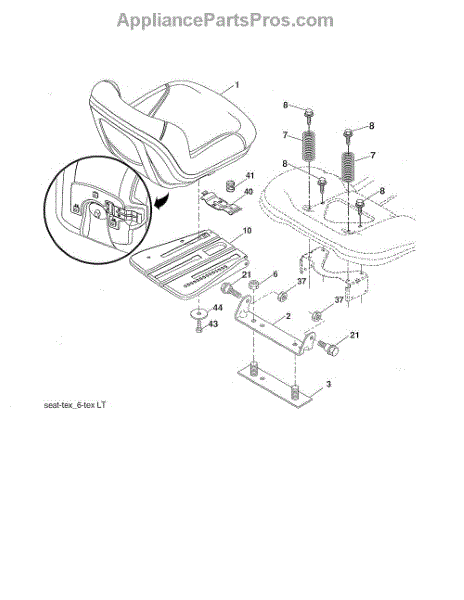 AppliancePartsPros.com

1
8
8
7
7
8
8
41
40
10
21
6
37
37
44
43
2
21
3

seat-tex_6-tex LT