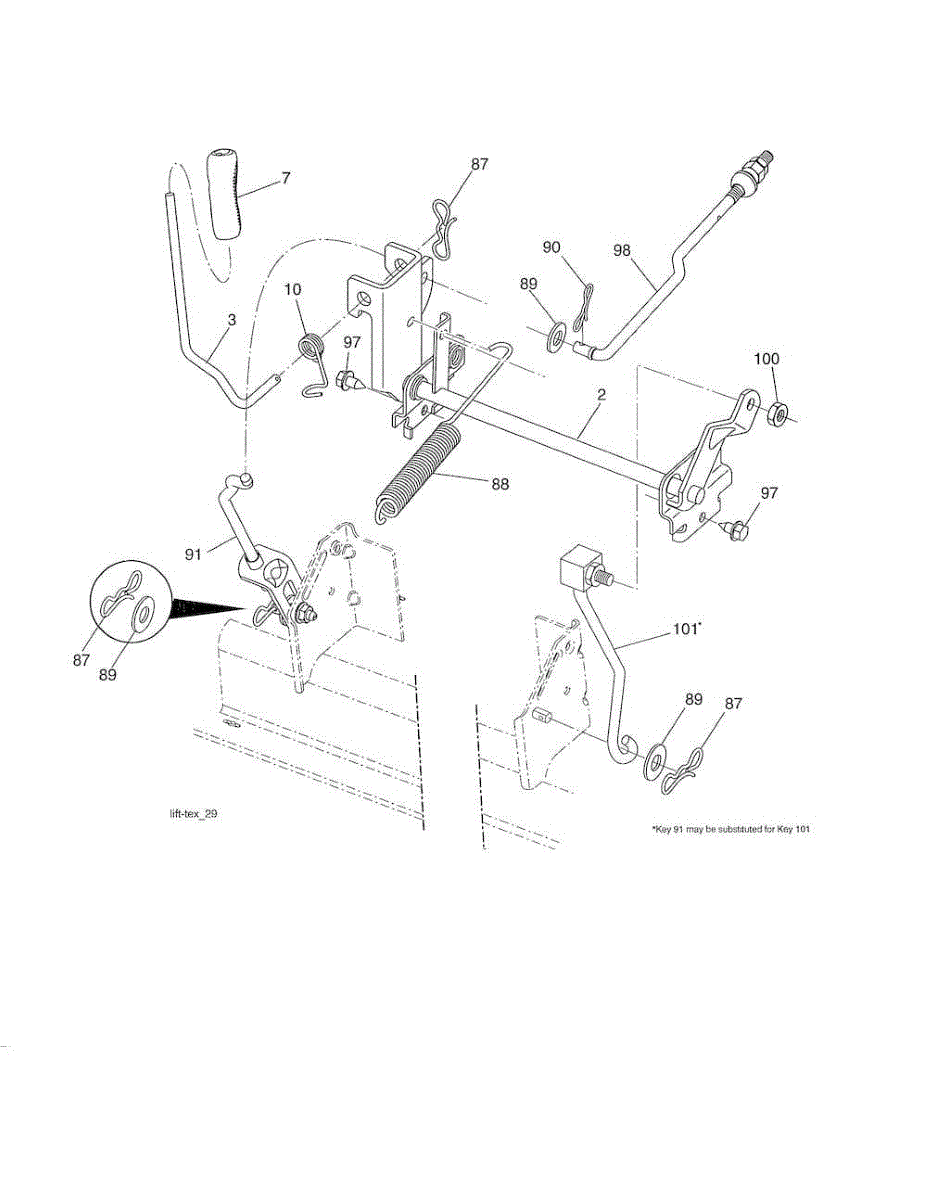 7
87
90
98
89
10
3
97
100
2
88
97
91
87
89
101*
89
87
lift-tex_29
*Key 91 may be substituted for Key 101