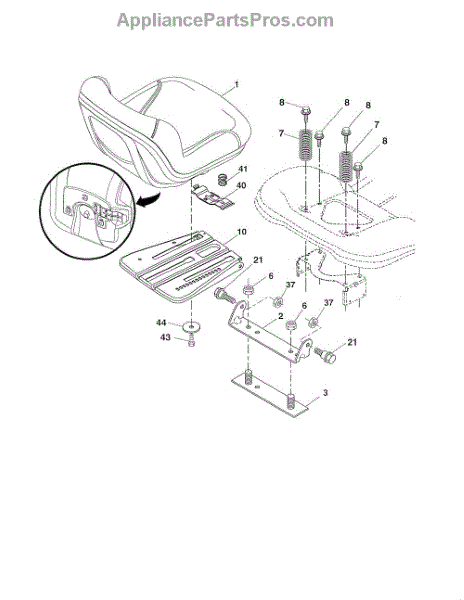 AppliancePartsPros.com

1
8
8
8
7
7
8
41
40
10
21
6
37
6
37
2
21
44
43
3