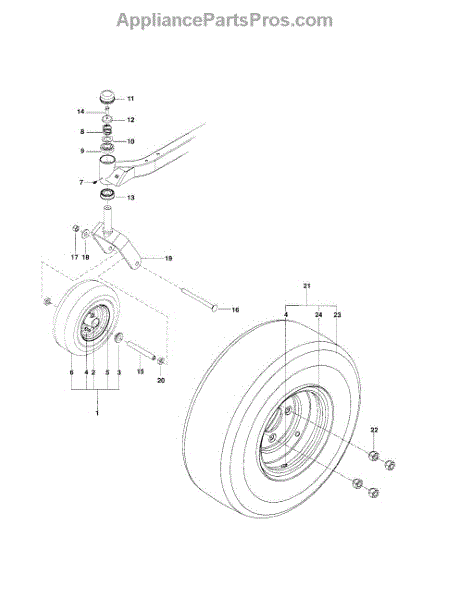 AppliancePartsPros.com

11
14
12
8
10
9
7
13
17
18
19
16
21
4
24
23
6
4
2
5
3
15
20
1
22