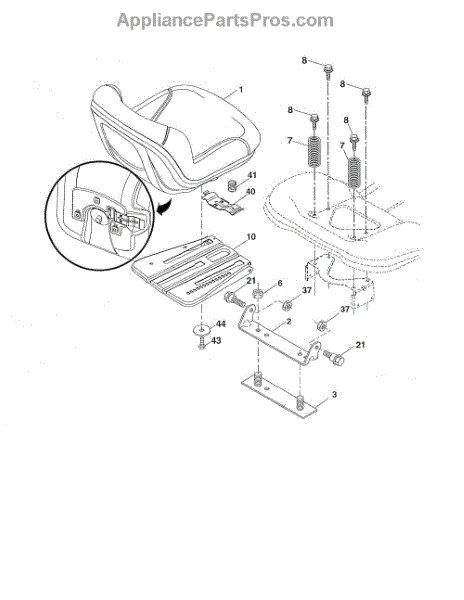 AppliancePartsPros.com

8
8
1
8
8
7
7
41
40
10
21
6
37
37
2
44
43
21
3