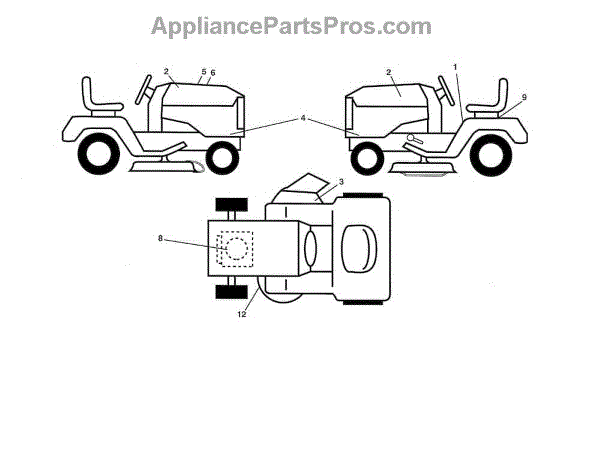 AppliancePartsPros.com

2
5
6
2
1
9
4
3
8
12