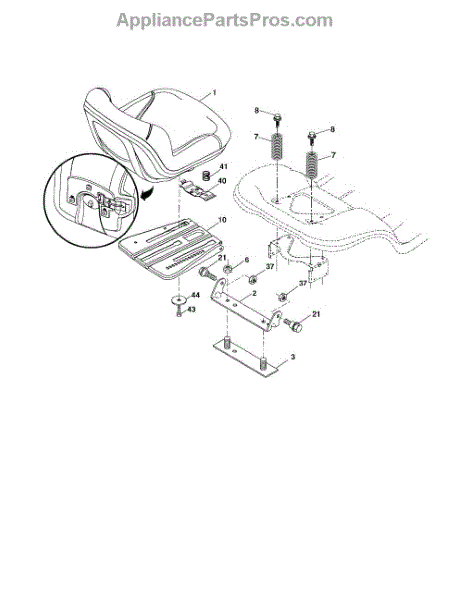 AppliancePartsPros.com

1
8
8
7
7
41
40
10
21
6
37
37
2
21
44
43
3