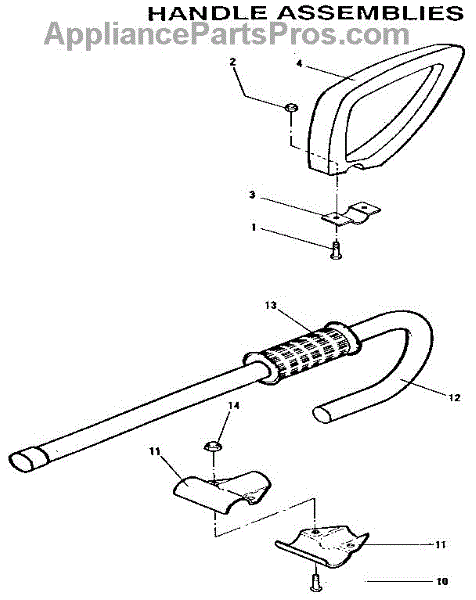 HANDLE ASSEMBLIES
AppliancePartsPros.com

2
4
3
1
13
12
14
11
11
10