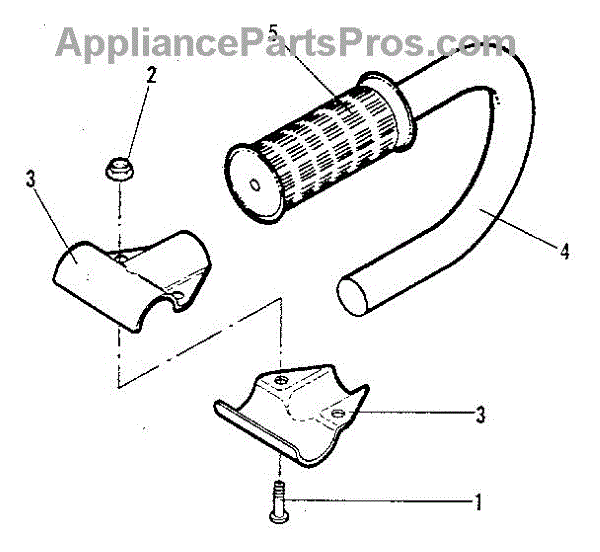 AppliancePartsPros.com
5
2
3
4
3
1