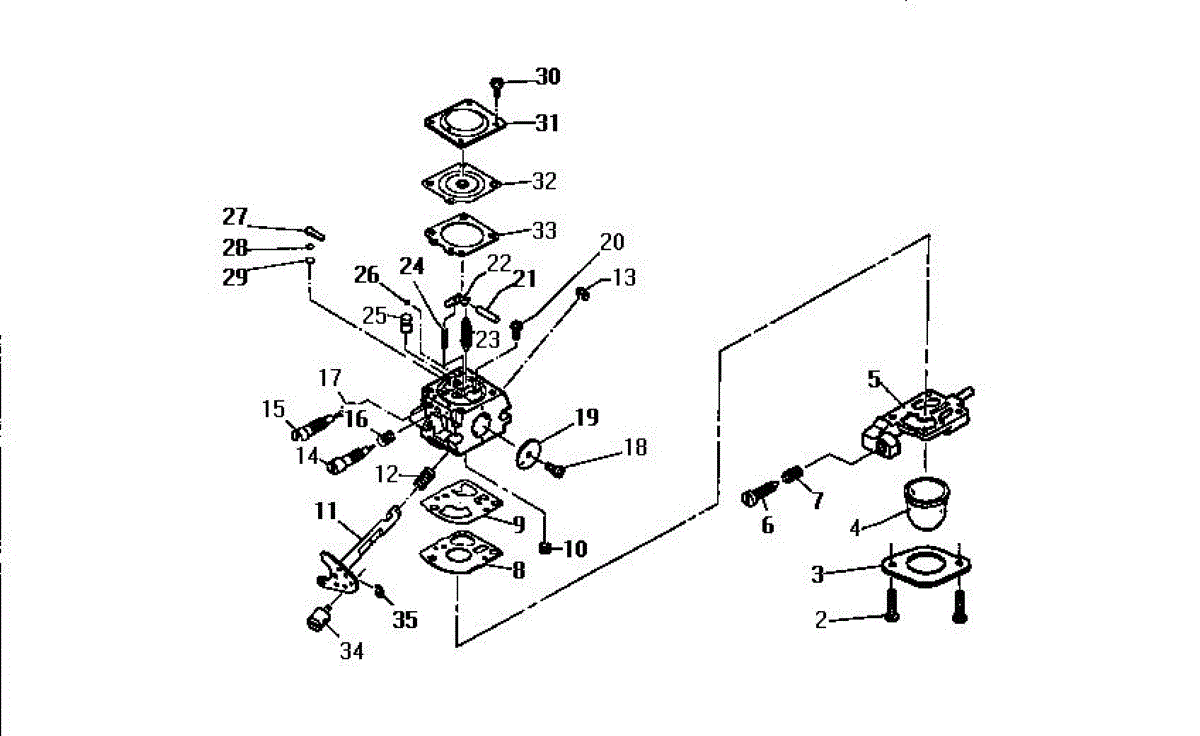 30
31
32
33
27
28
29
26
24
22
21
20
13
25
23
17
15
16
14
12
19
18
11
9
10
8
35
34
5
7
6
4
3
2