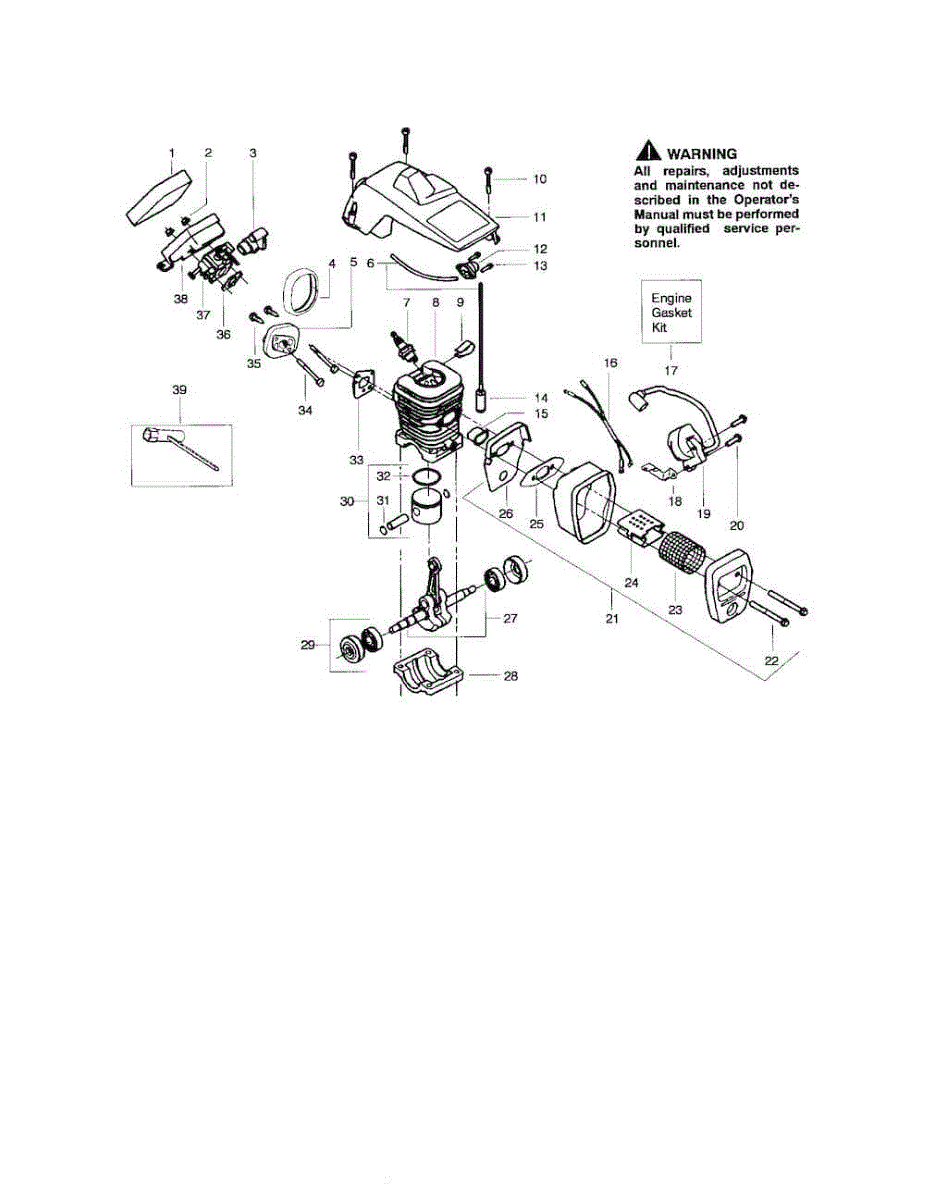 WARNING
All repairs, adjustments and maintenance not described in the Operator's Manual must be performed by qualified service personnel.

Engine Gasket Kit

1
2
3
4
5
6
7
8
9
10
11
12
13
14
15
16
17
18
19
20
21
22
23
24
25
26
27
28
29
30
31
32
33
34
35
36
37
38
39