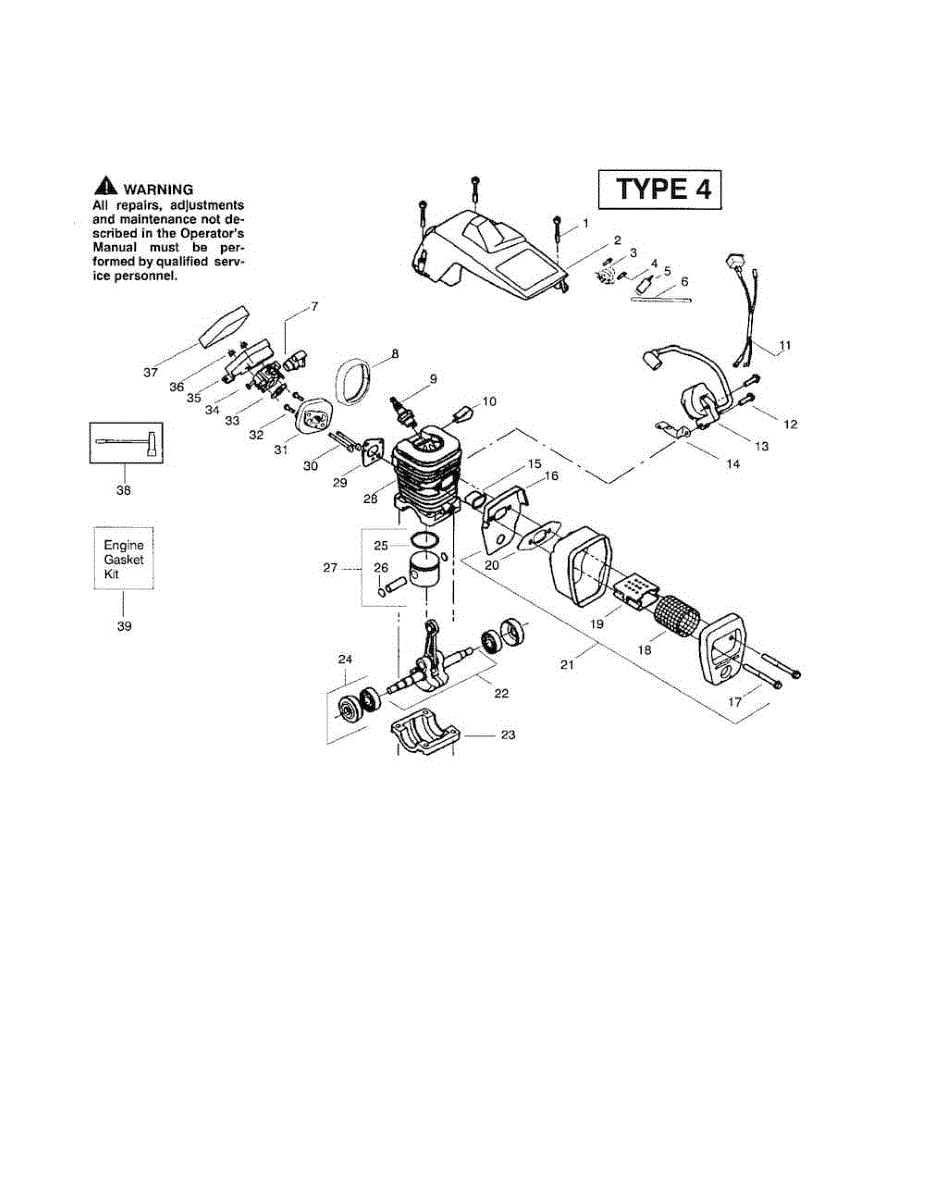 WARNING
All repairs, adjustments and maintenance not described in the Operator's Manual must be performed by qualified service personnel.

TYPE 4

1
2
3
4
5
6
7
8
9
10
11
12
13
14
15
16
17
18
19
20
21
22
23
24
25
26
27
28
29
30
31
32
33
34
35
36
37
38
Engine Gasket Kit
39