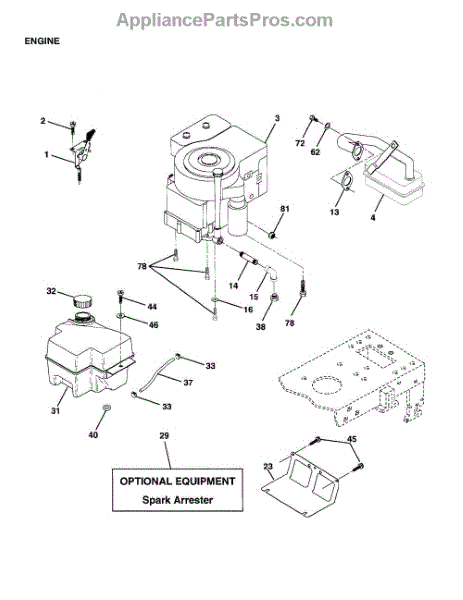 AppliancePartsPros.com

ENGINE

2
1
3
72
62
13
4
81
78
14
15
16
38
78
32
44
46
33
37
33
31
40
29
45
23

OPTIONAL EQUIPMENT
Spark Arrester