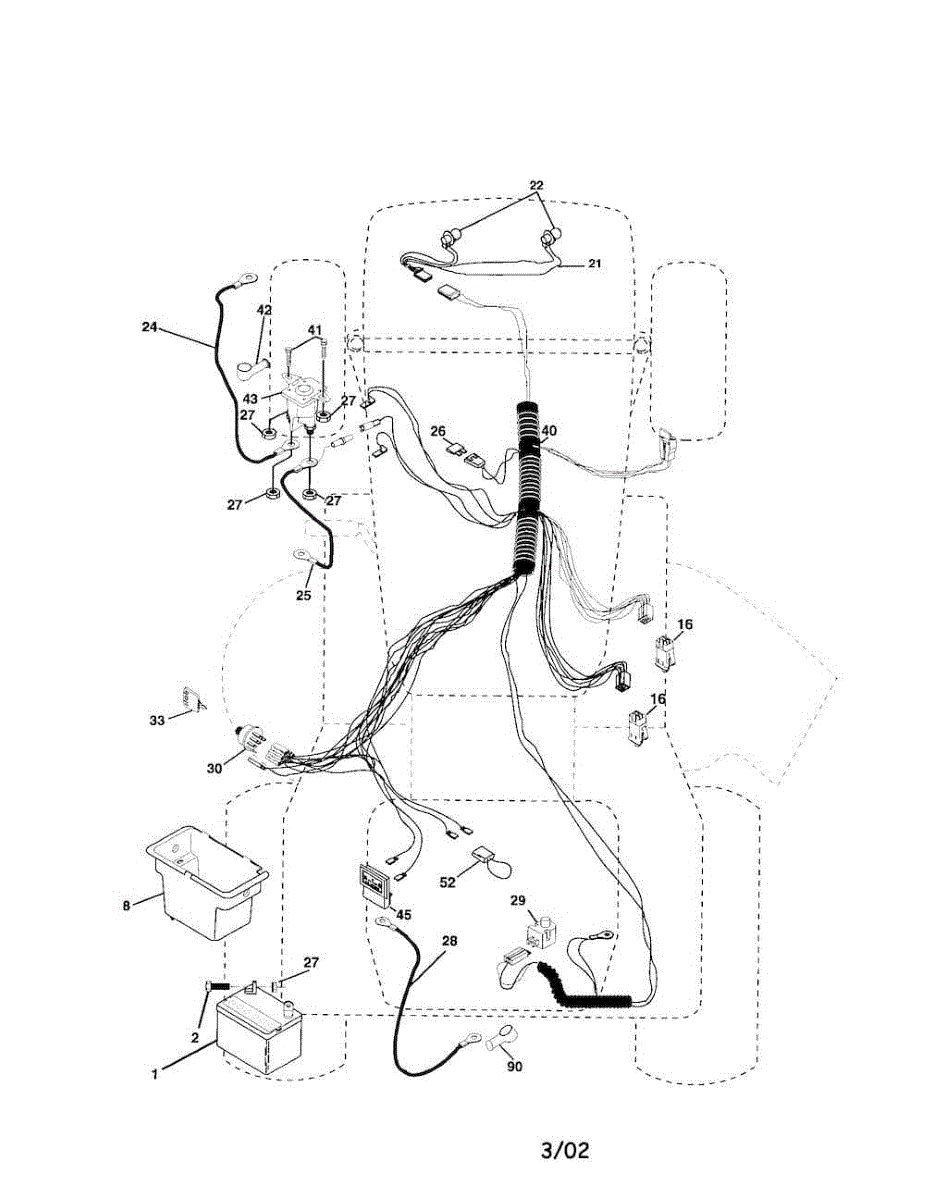 22
21
24
42
41
43
27
27
26
40
27
27
25
16
16
33
30
8
52
45
29
28
27
2
1
90
3/02