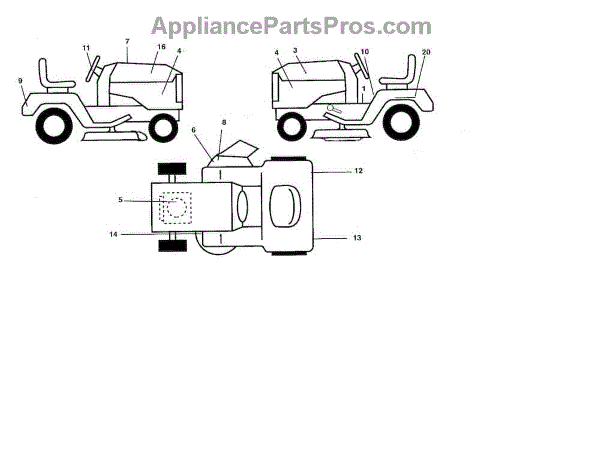 AppliancePartsPros.com

11
7
16
4
9

4
3
10
20
1

6
8
12
5
14
13