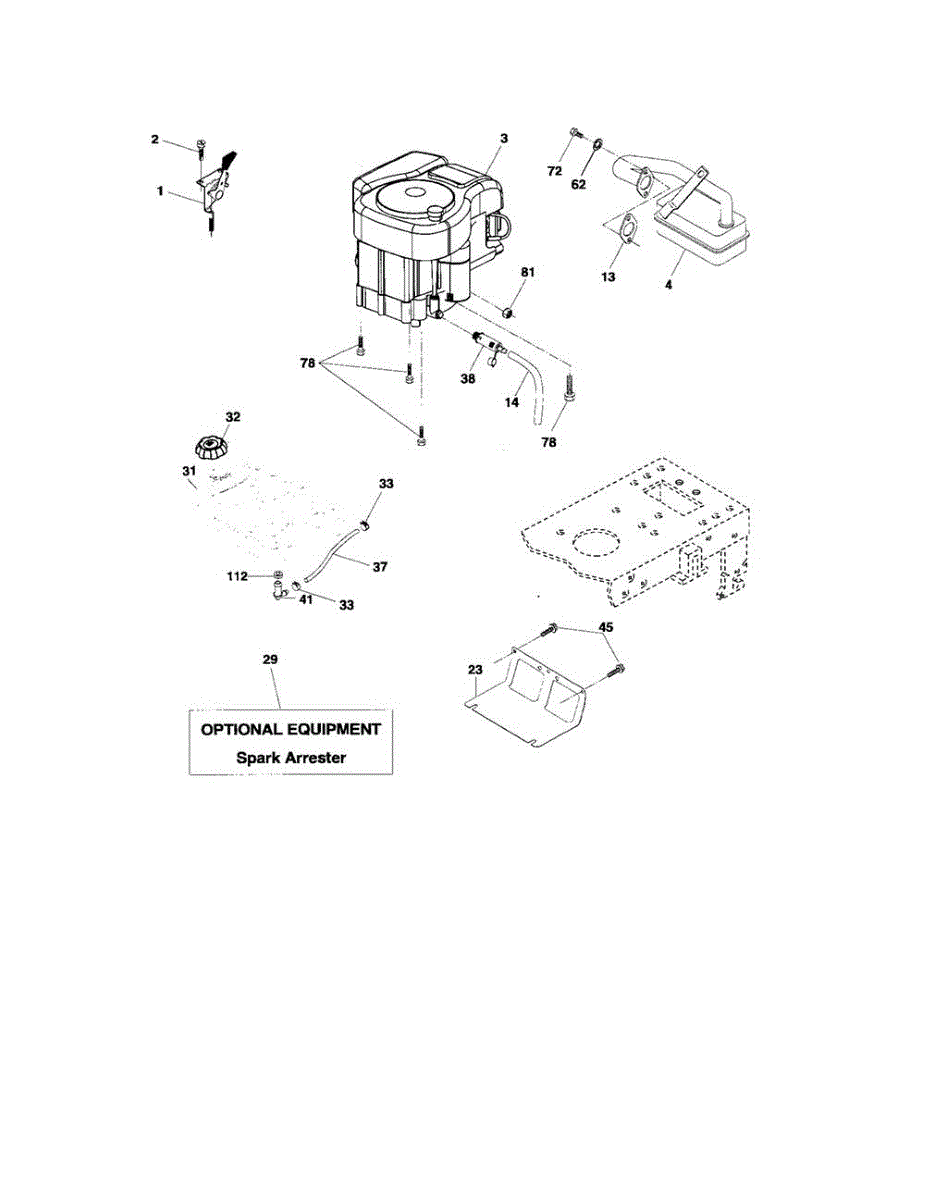 2
1
3
72
62
13
4
81
78
38
14
78
32
31
33
37
112
41
33
45
23
29
OPTIONAL EQUIPMENT
Spark Arrester