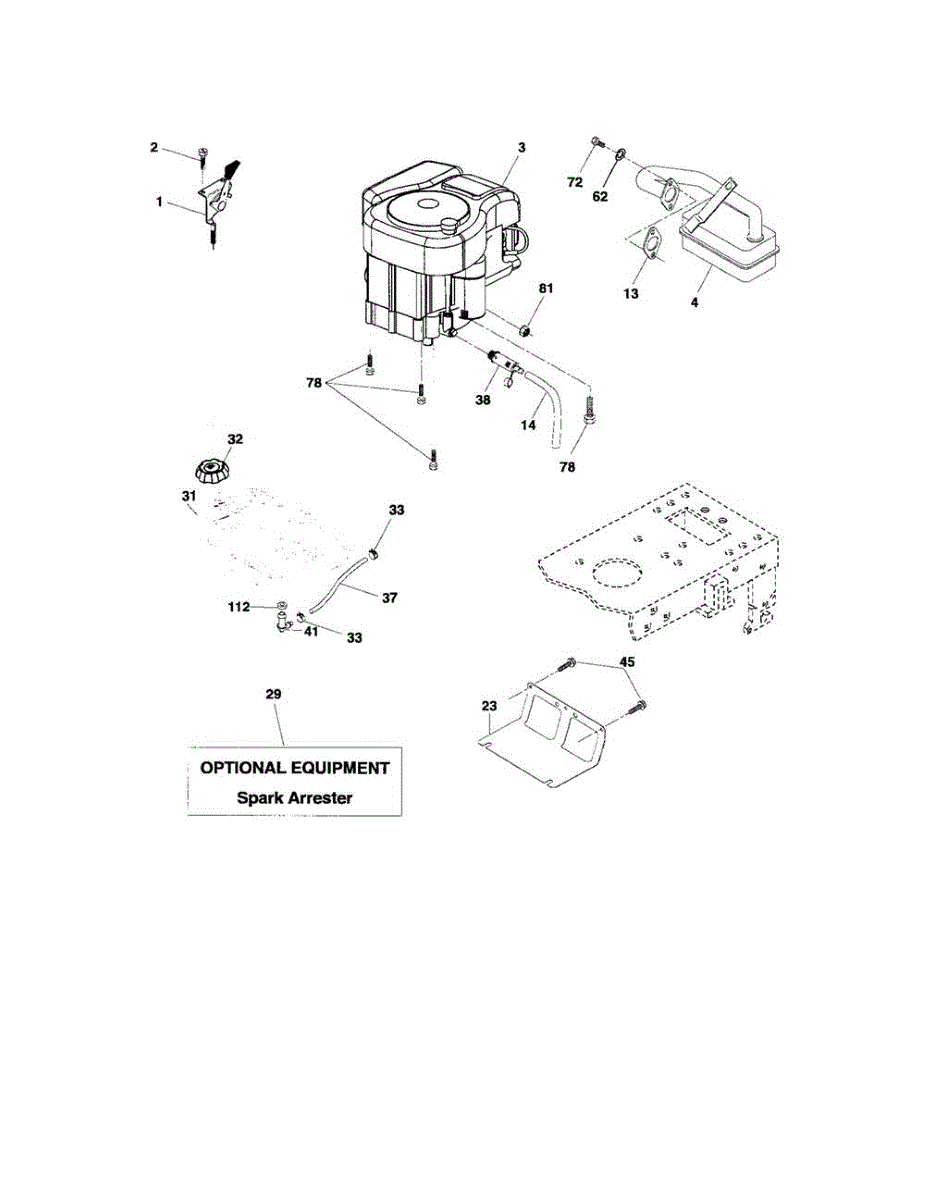 2
1
3
72
62
13
4
81
78
38
14
78
32
31
33
37
112
41
33
45
23
29
OPTIONAL EQUIPMENT
Spark Arrester