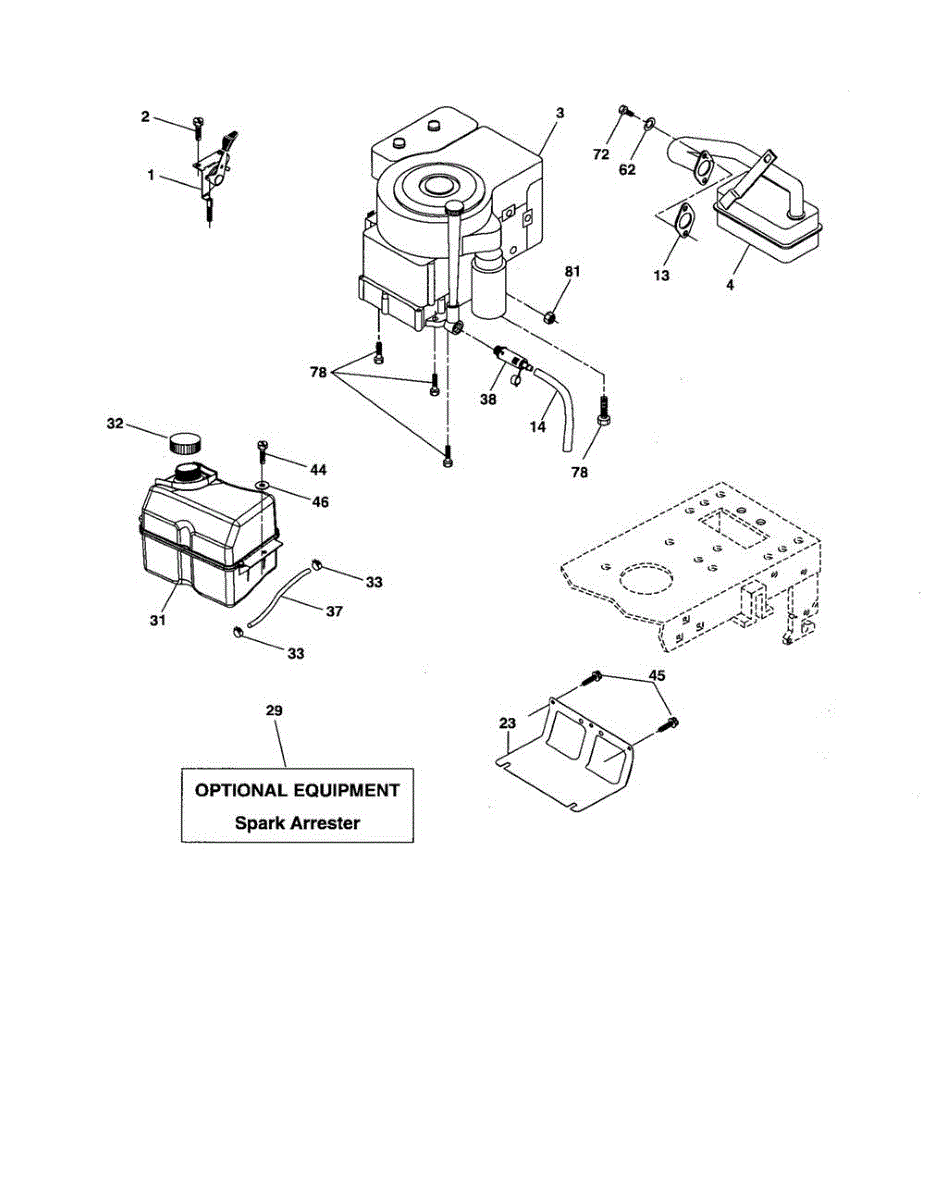 2
1
3
72
62
13
4
81
78
38
14
78
32
44
46
33
37
31
33
45
23
29
OPTIONAL EQUIPMENT
Spark Arrester