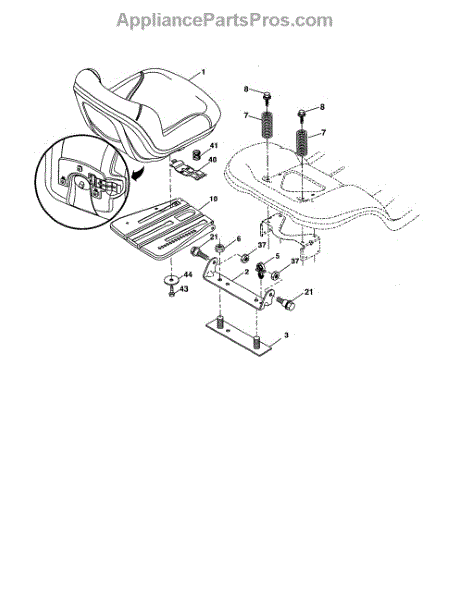 AppliancePartsPros.com

1
8
8
7
7
41
40
10
21
6
37
5
37
2
44
43
21
3