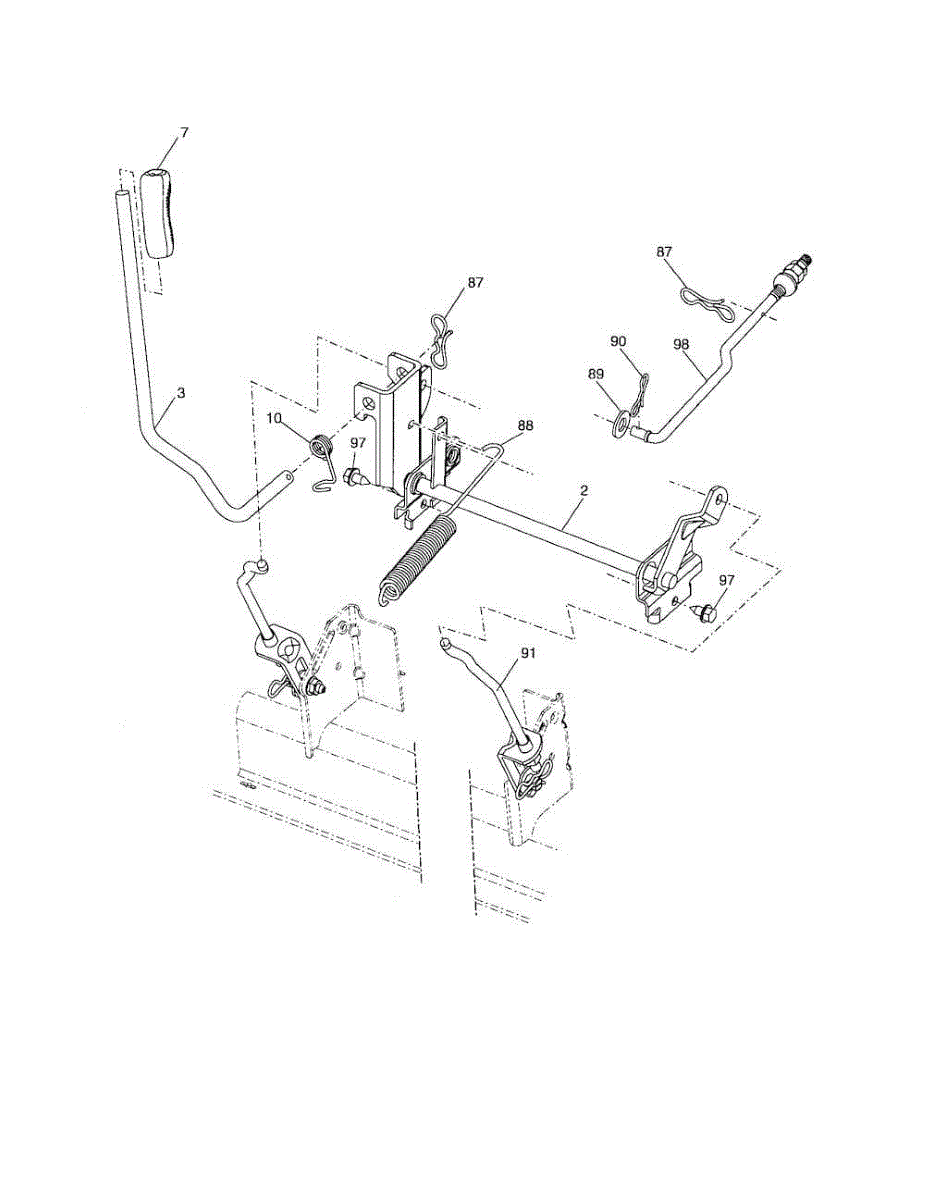 7

87

87

90

98

89

3

10

97

88

2

97

91