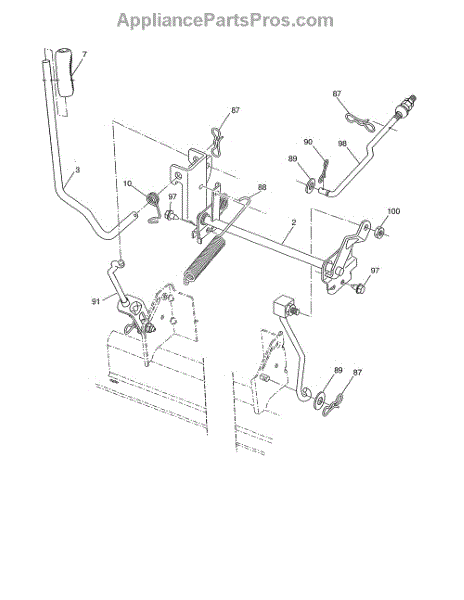 AppliancePartsPros.com

7

87

87

90

98

89

3

10

97

88

100

2

97

91

89

87