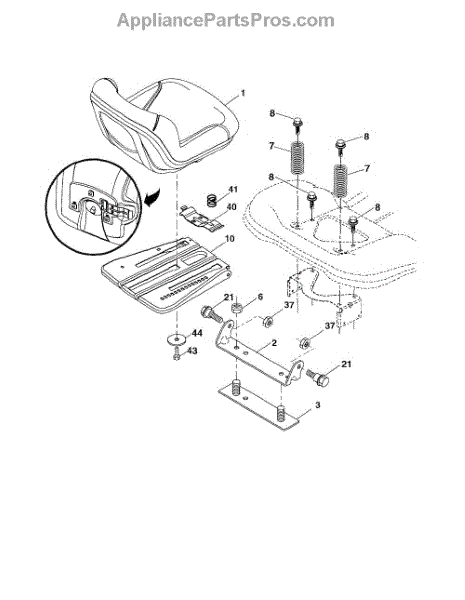 AppliancePartsPros.com

1
8
8
7
7
8
8
41
40
10
21
6
37
37
44
43
2
21
3