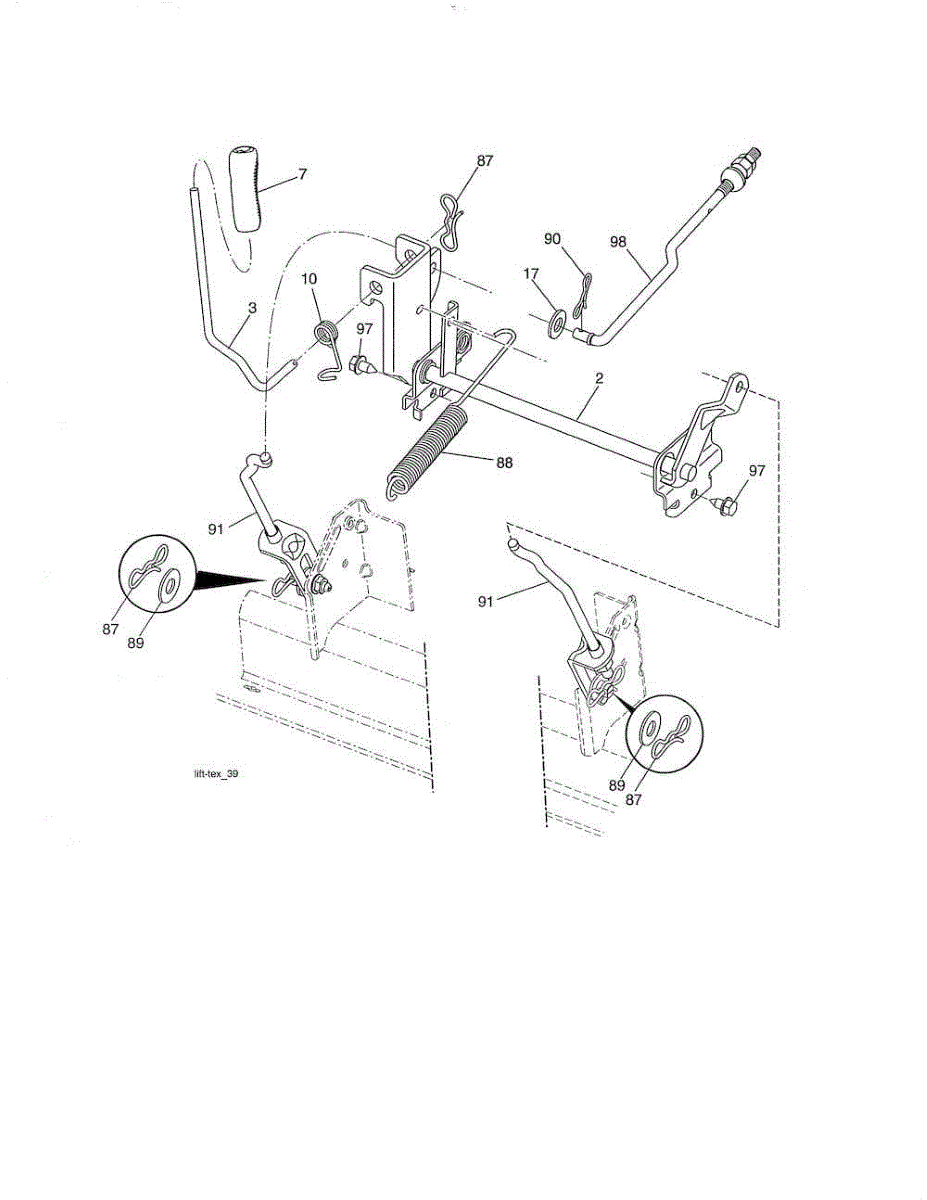 7
87
90
98
17
10
3
97
2
88
97
91
87
89
91
89
87
lift-tex_39