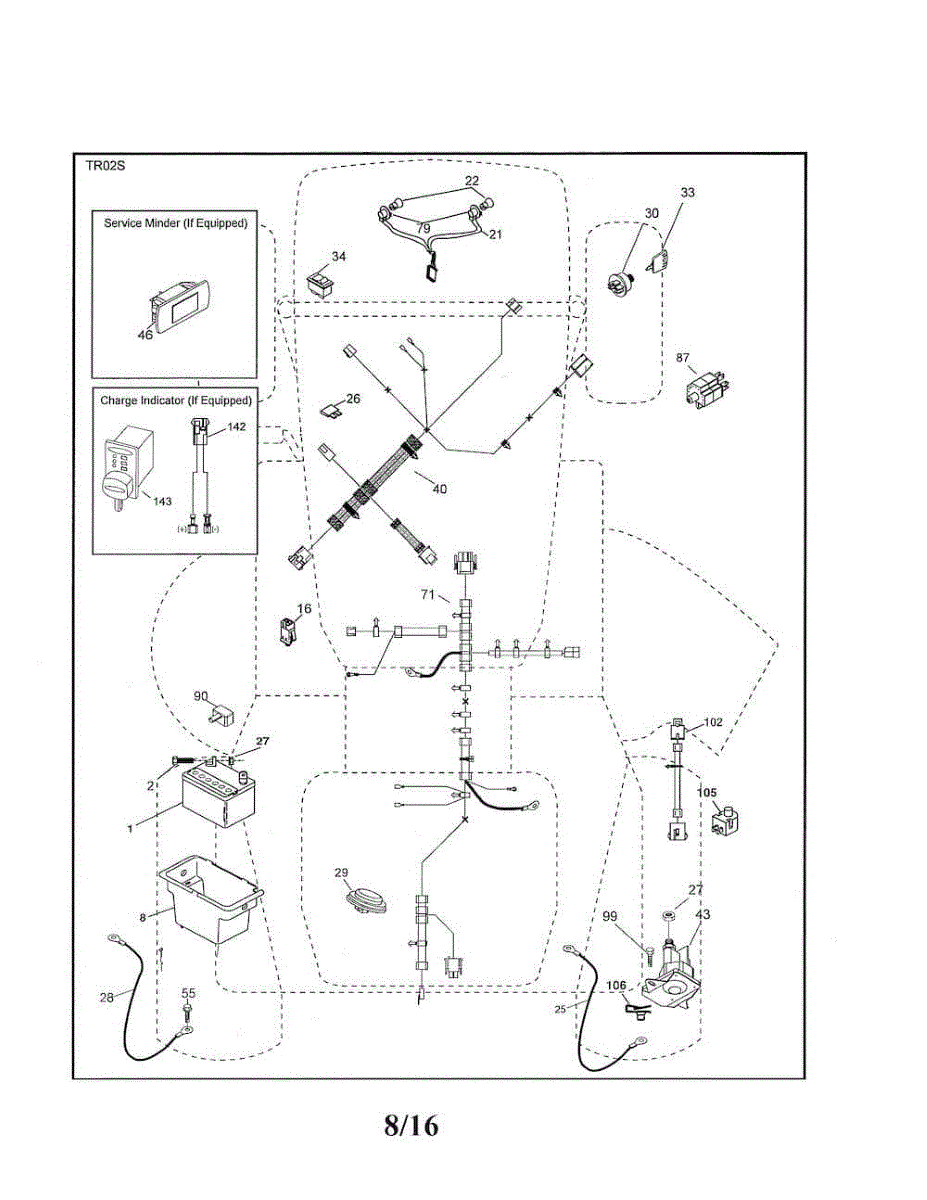 TR02S

Service Minder (If Equipped)

46

Charge Indicator (If Equipped)

142

143

(+) (-)

22

79

21

34

30

33

87

26

40

71

16

90

27

2

1

8

28

55

29

102

105

27

43

99

106

25

8/16