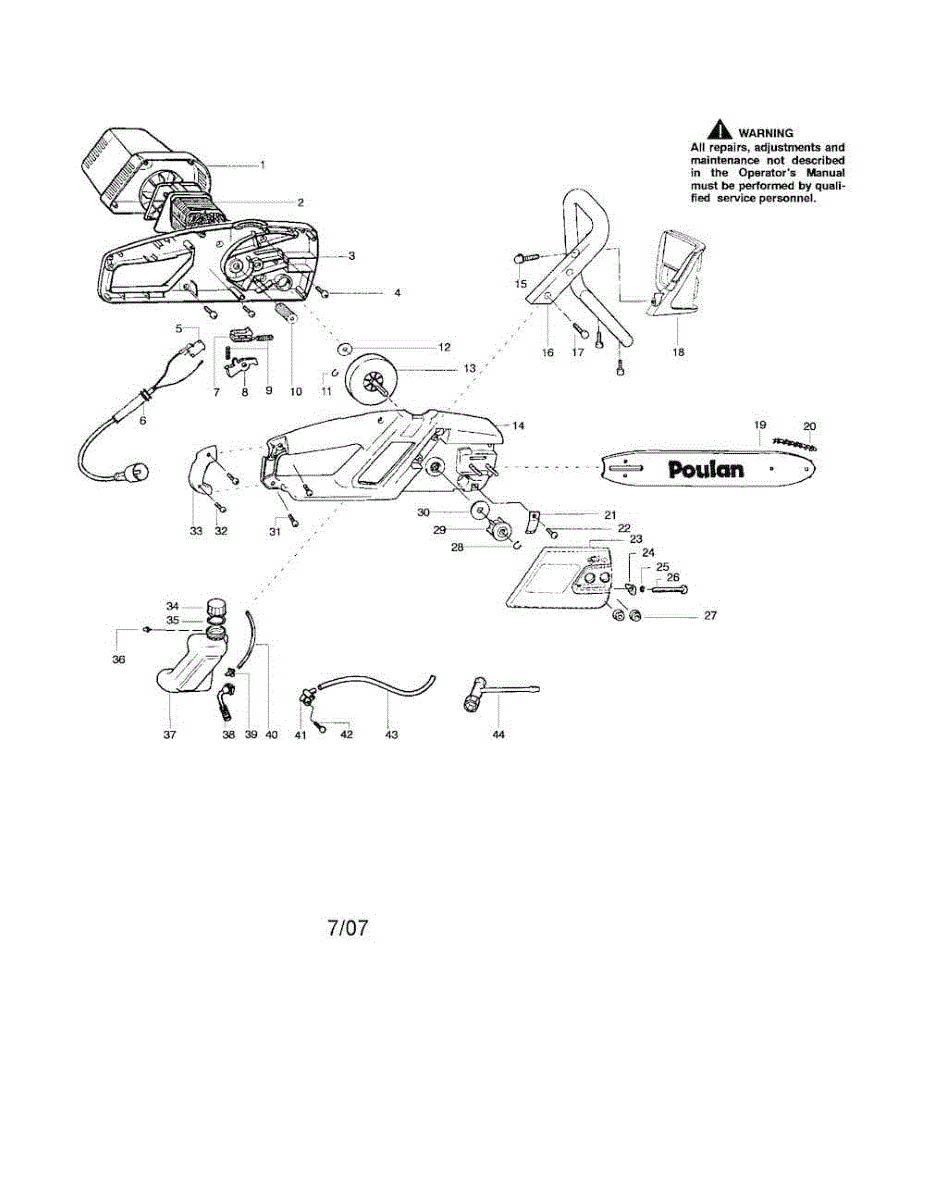 WARNING
All repairs, adjustments and maintenance not described in the Operator's Manual must be performed by qualified service personnel.

1
2
3
4
5
6
7
8
9
10
11
12
13
14
15
16
17
18
19
20
Poulan
21
22
23
24
25
26
27
28
29
30
31
32
33
34
35
36
37
38
39
40
41
42
43
44

7/07