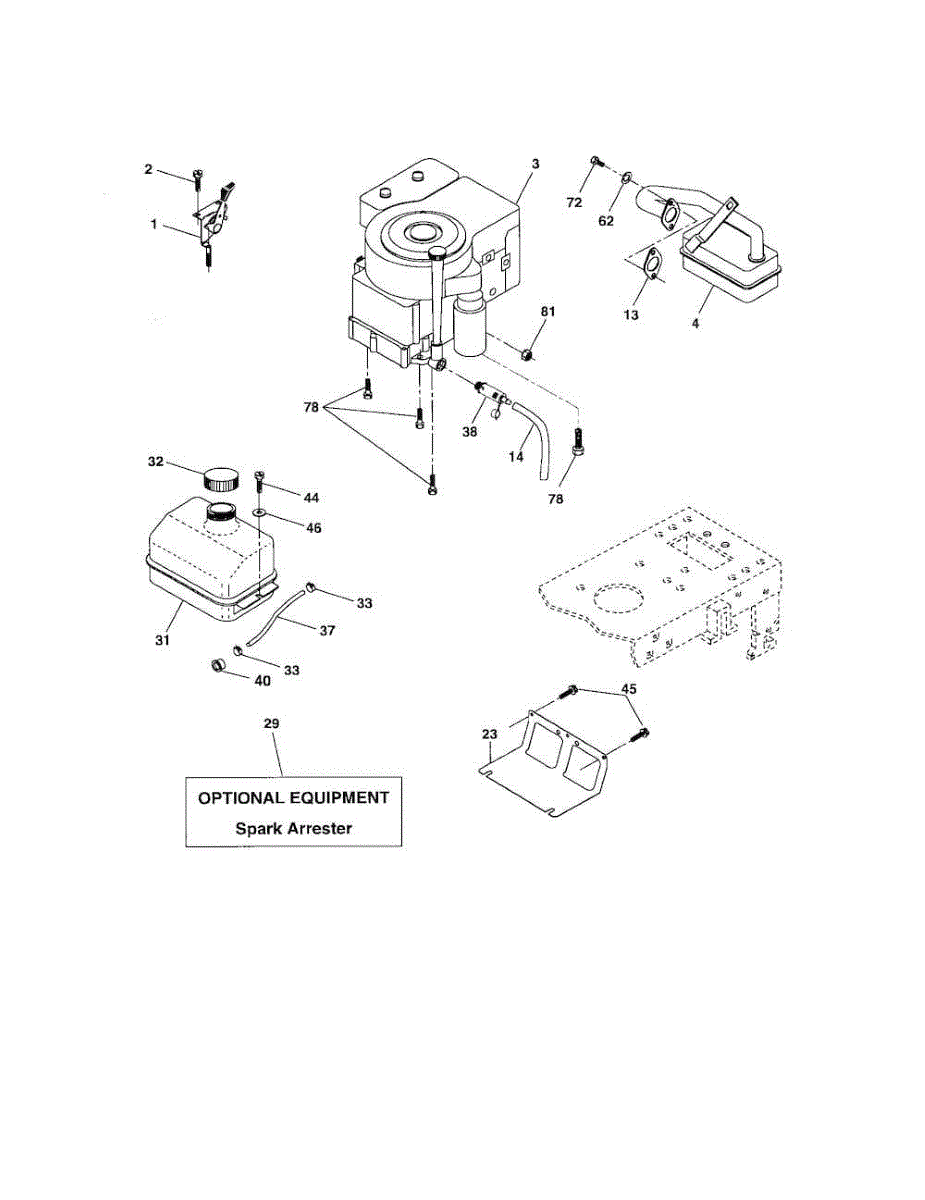 2
1
3
72
62
13
4
81
78
38
14
78
32
44
46
31
33
37
33
40
45
23
29
OPTIONAL EQUIPMENT
Spark Arrester