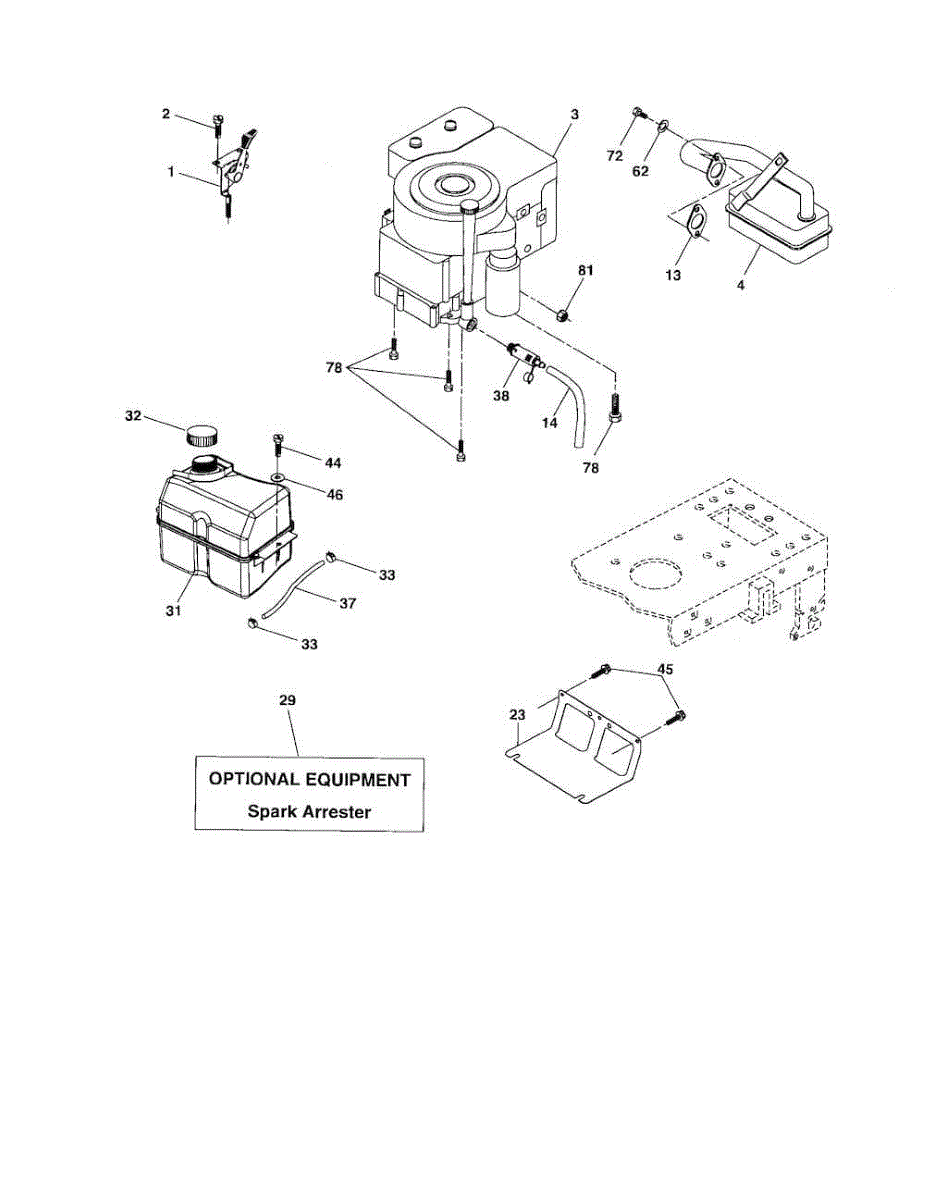 2
1
3
72
62
13
4
81
78
38
14
78
32
44
46
31
33
37
33
45
23
29
OPTIONAL EQUIPMENT
Spark Arrester