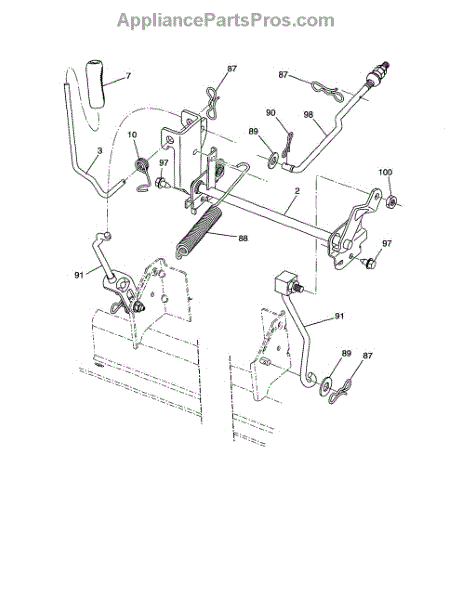 AppliancePartsPros.com

7
87
87
90
98
89
10
3
97
100
2
88
97
91
91
89
87