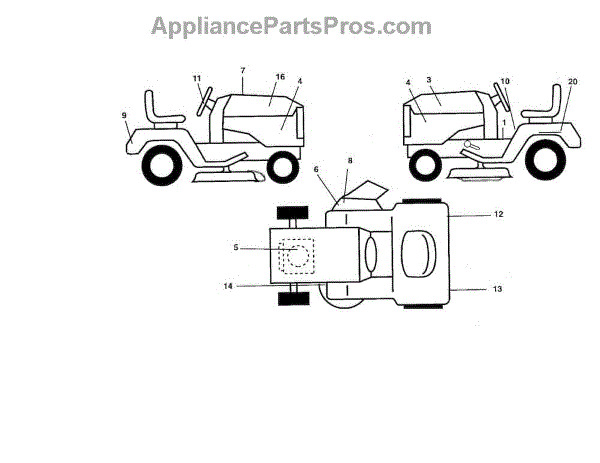 AppliancePartsPros.com

11
7
16
4
9

4
3
10
20
1

6
8
12
5
14
13