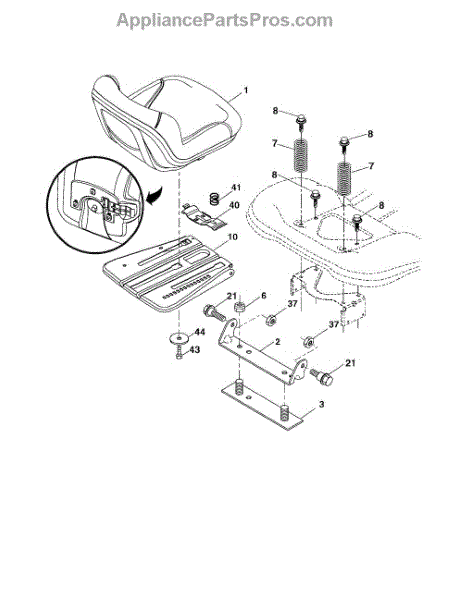 AppliancePartsPros.com

1
8
8
7
7
8
8
41
40
10
21
6
37
37
44
43
2
21
3