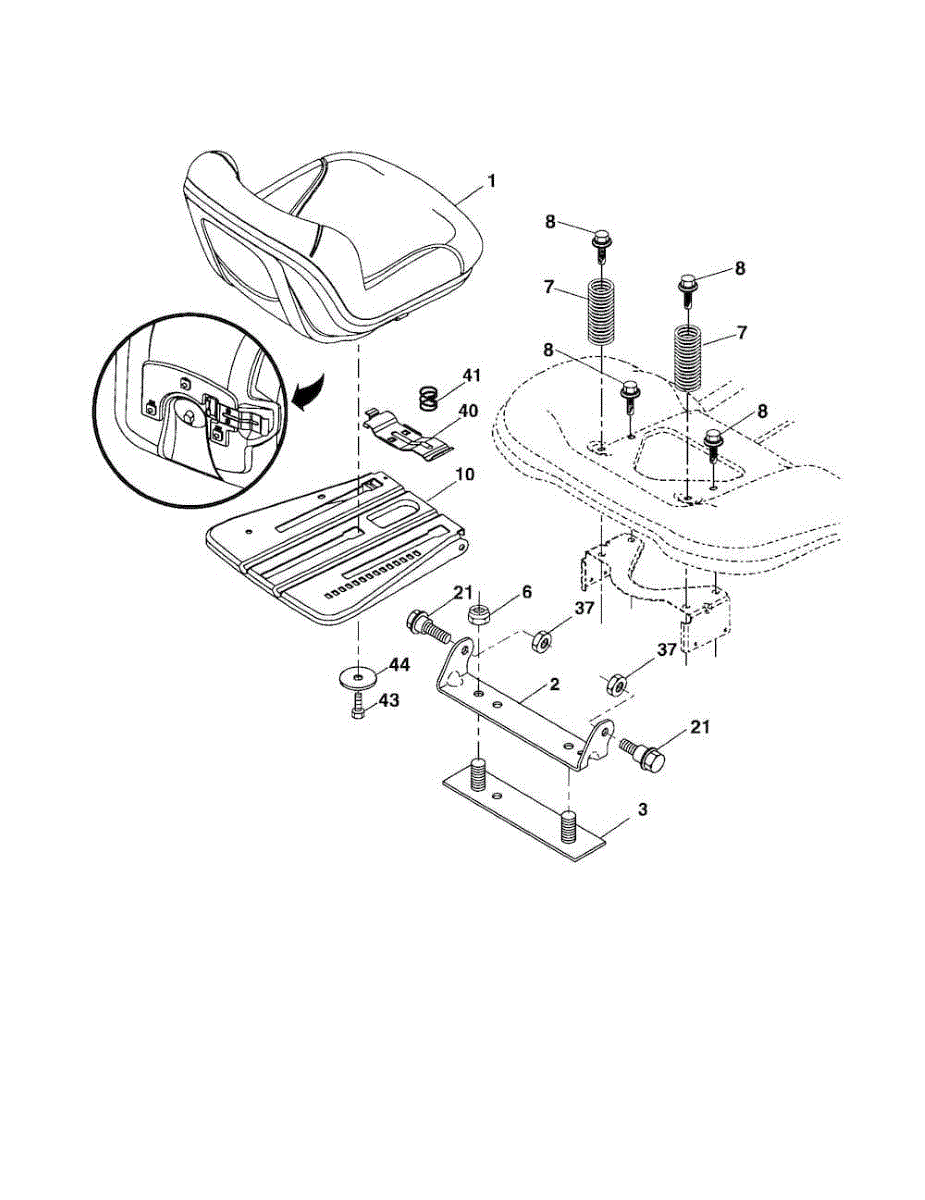 1
8
8
7
7
8
8
41
40
10
21
6
37
37
44
43
2
21
3