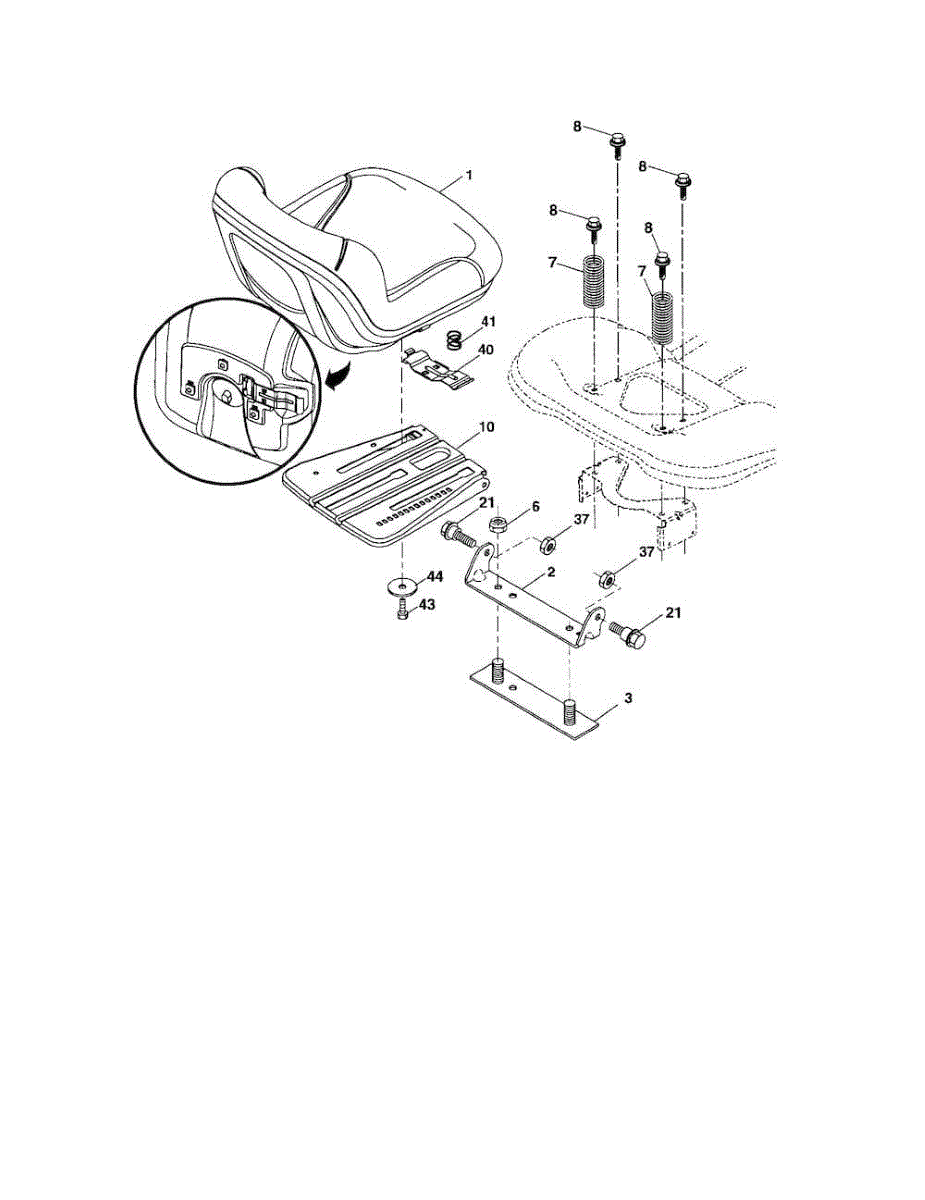 8
8
1
8
8
7
7
41
40
10
21
6
37
37
2
44
43
21
3