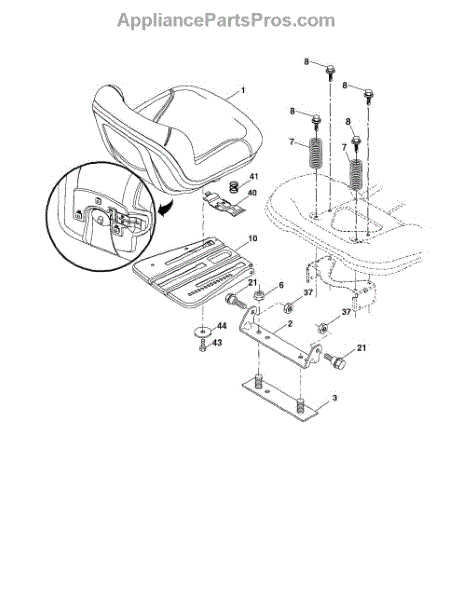 AppliancePartsPros.com

8
8
1
8
8
7
7
41
40
10
21
6
37
37
2
44
43
21
3