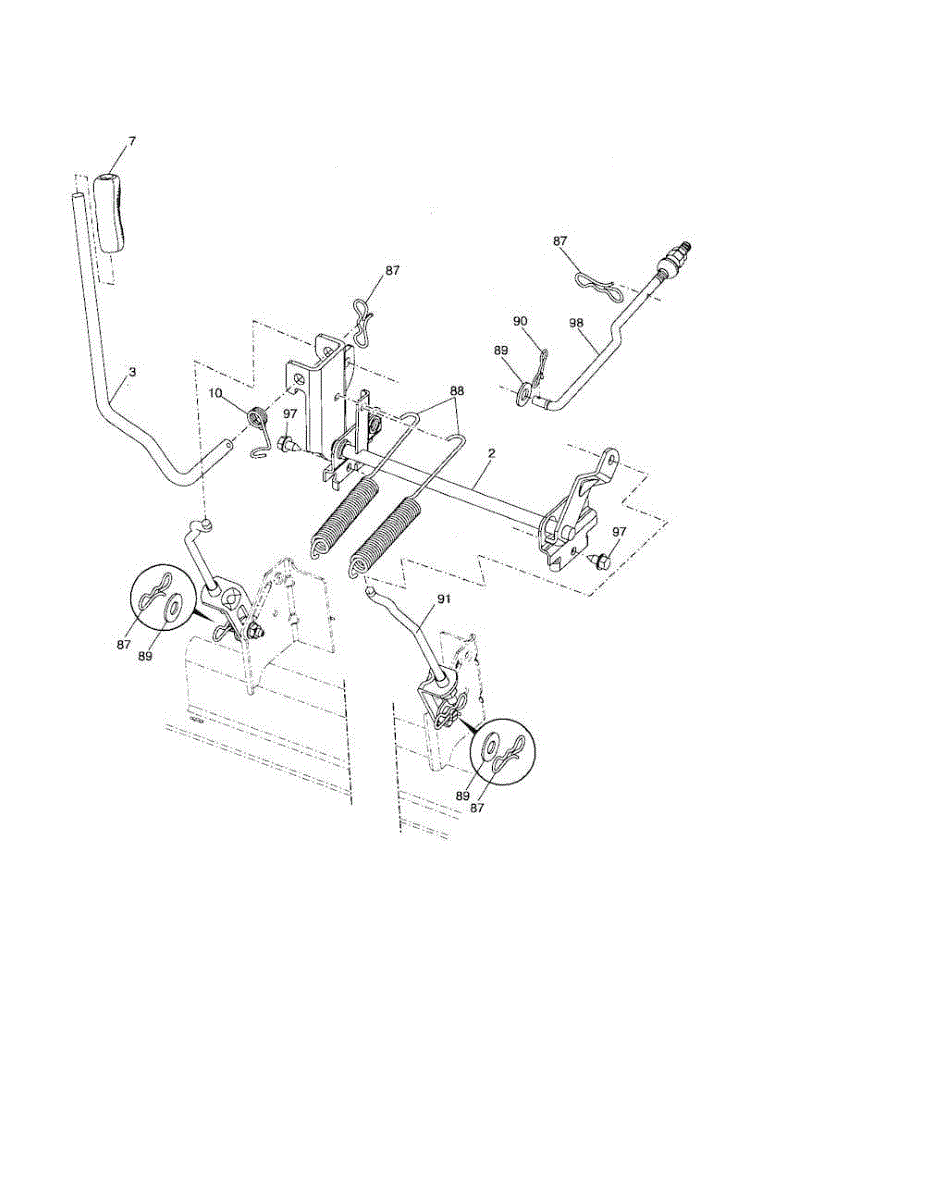 7
87
87
90
98
89
3
10
97
88
2
97
91
87
89
89
87