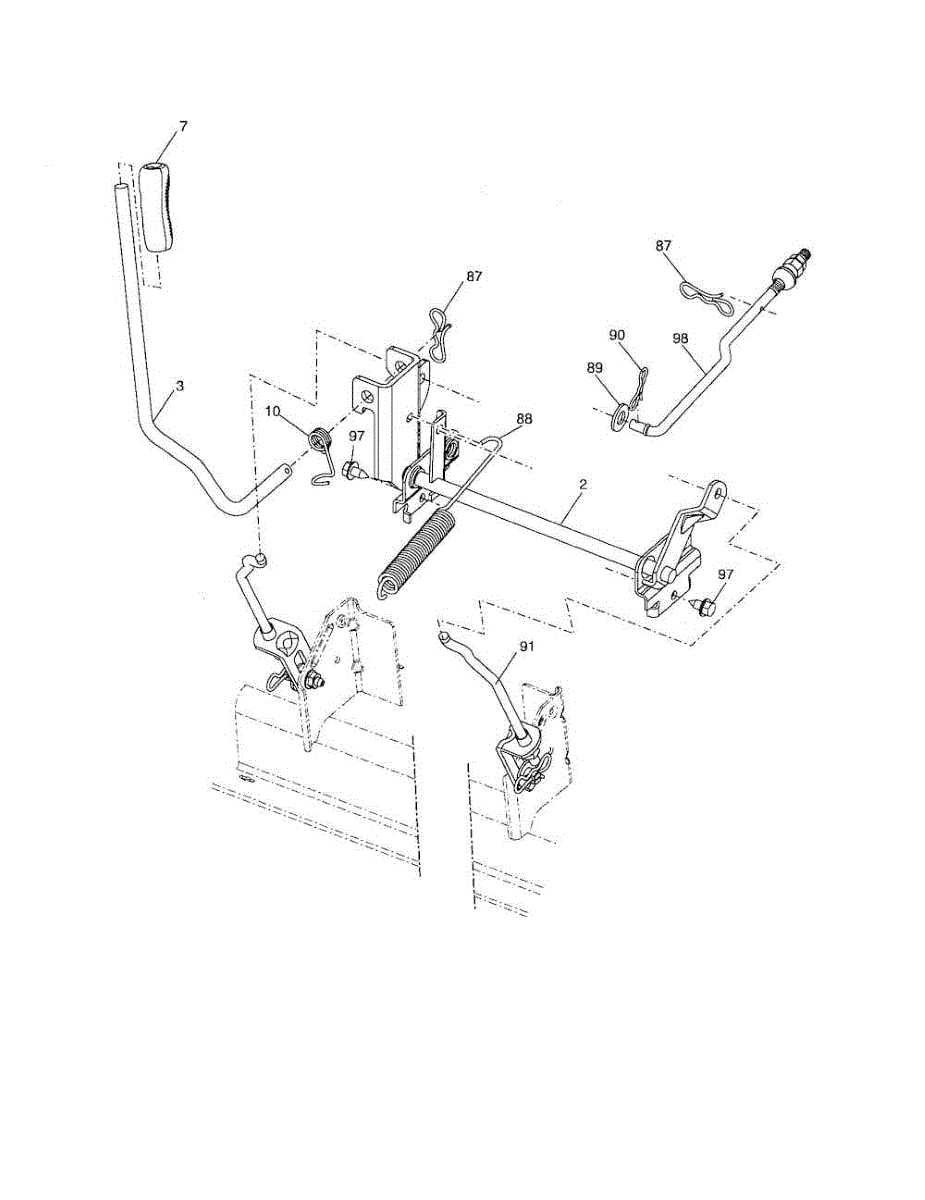 7
87
87
90
98
89
3
10
97
88
2
97
91