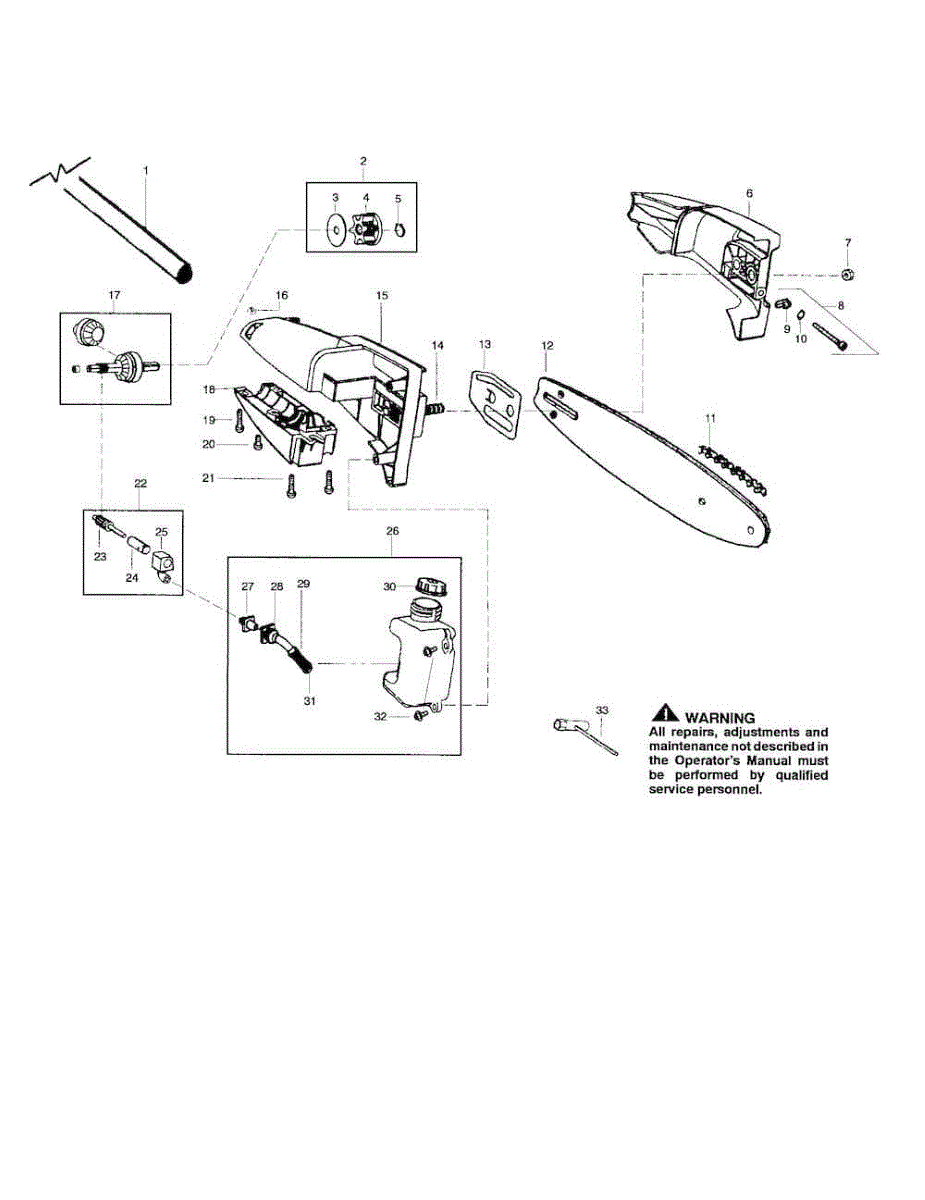 1

2

3 4 5

6

7

8

9

10

11

12

13

14

15

16

17

18

19

20

21

22

23

24

25

26

27 28 29

30

31

32

33

WARNING
All repairs, adjustments and maintenance not described in the Operator's Manual must be performed by qualified service personnel.