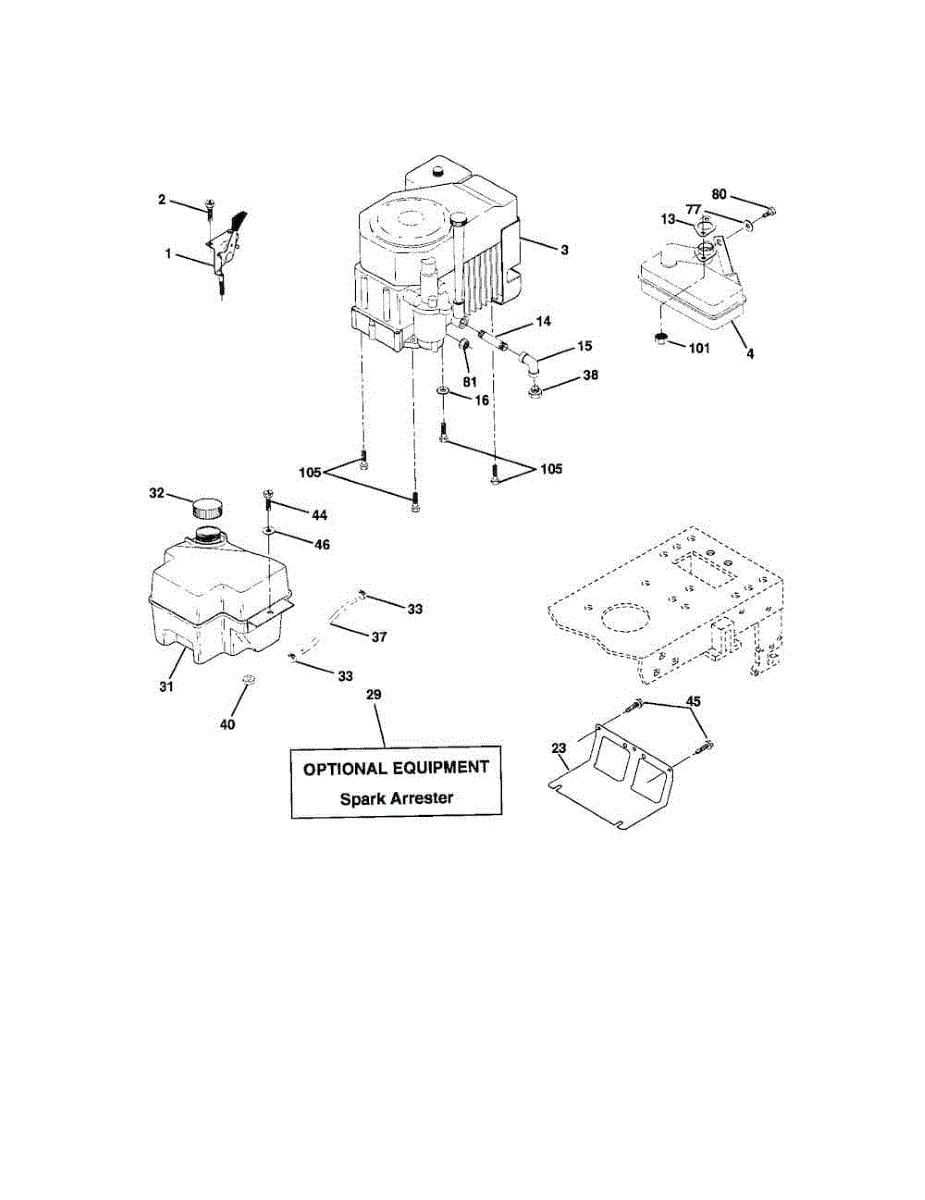 2
1
3
80
77
13
4
101
14
15
81
38
16
105
105
32
44
46
33
37
33
31
40
29
OPTIONAL EQUIPMENT
Spark Arrester
45
23