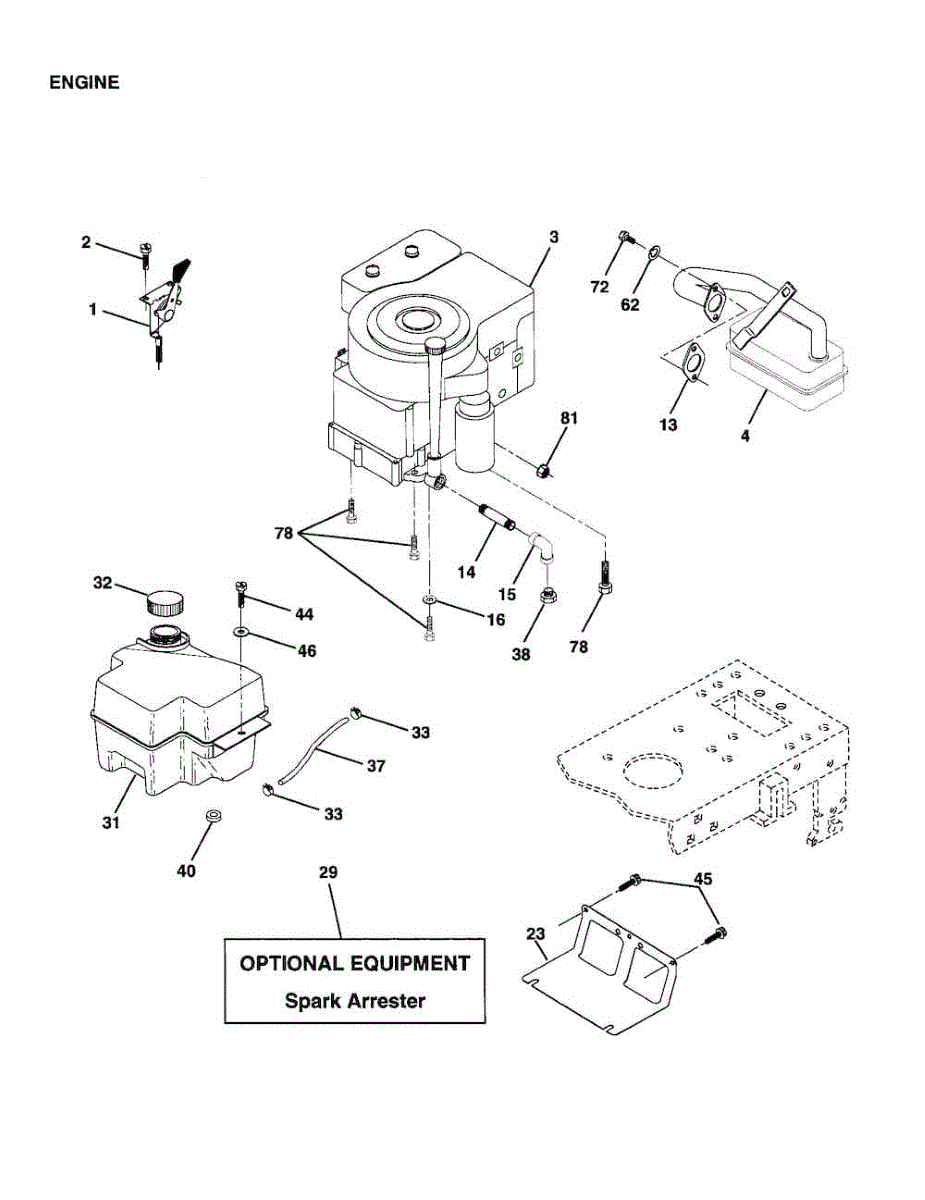 ENGINE

2
1
3
72
62
13
4
81
78
14
15
16
38
78
32
44
46
33
37
33
31
40
29
45
23

OPTIONAL EQUIPMENT
Spark Arrester