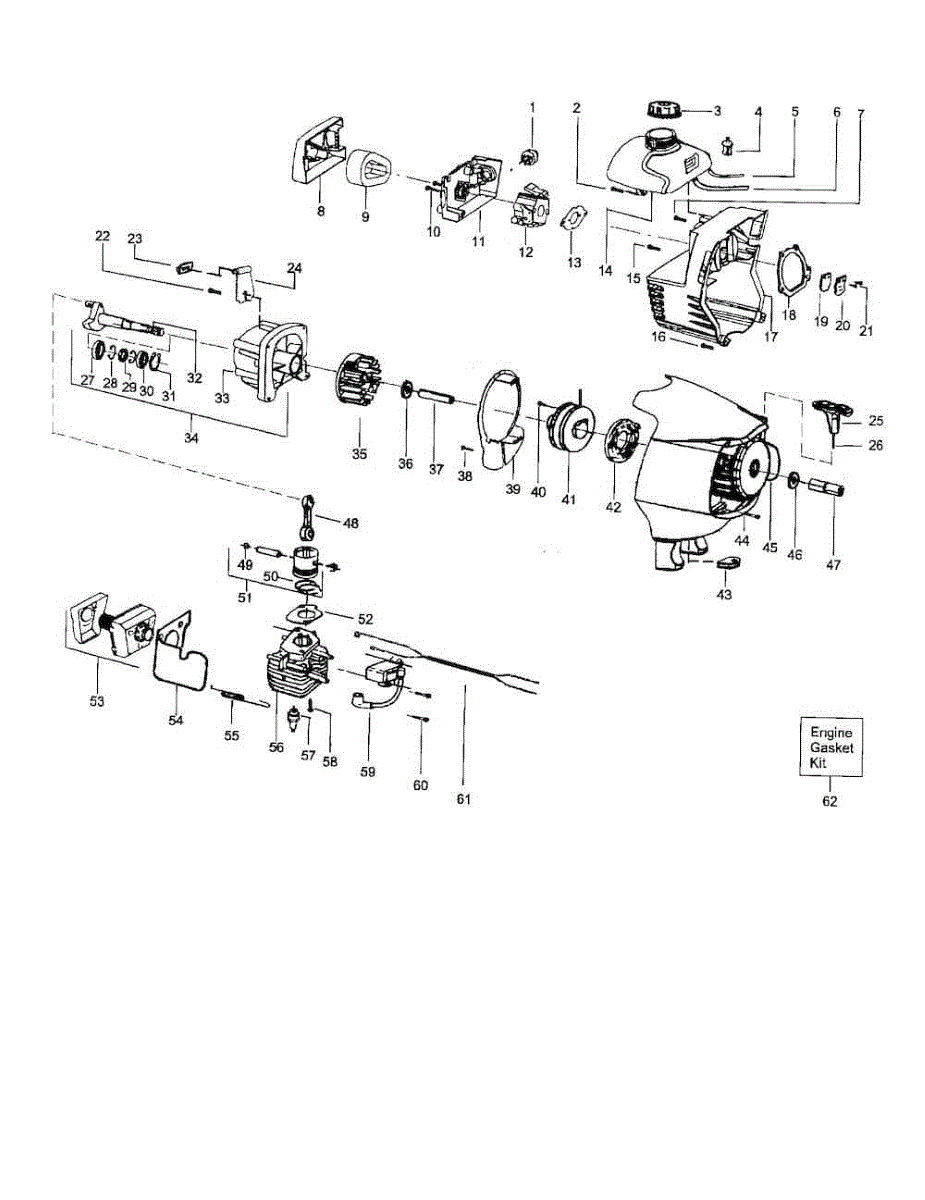 1
2
3
4
5
6
7
8
9
10
11
12
13
14
15
16
17
18
19
20
21
22
23
24
25
26
27
28
29
30
31
32
33
34
35
36
37
38
39
40
41
42
43
44
45
46
47
48
49
50
51
52
53
54
55
56
57
58
59
60
61
Engine Gasket Kit
62