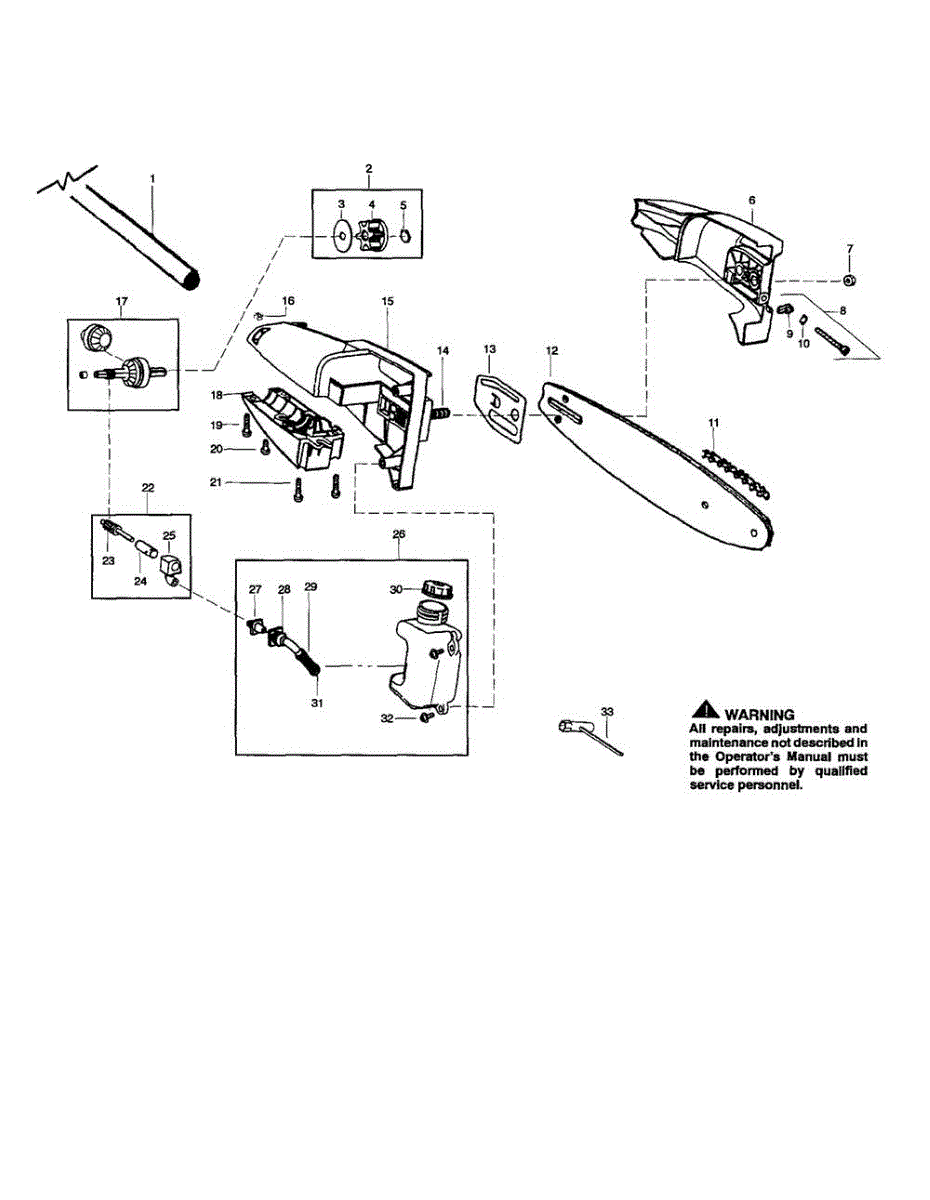 1
2
3
4
5
6
7
8
9
10
11
12
13
14
15
16
17
18
19
20
21
22
23
24
25
26
27
28
29
30
31
32
33

WARNING
All repairs, adjustments and maintenance not described in the Operator's Manual must be performed by qualified service personnel.