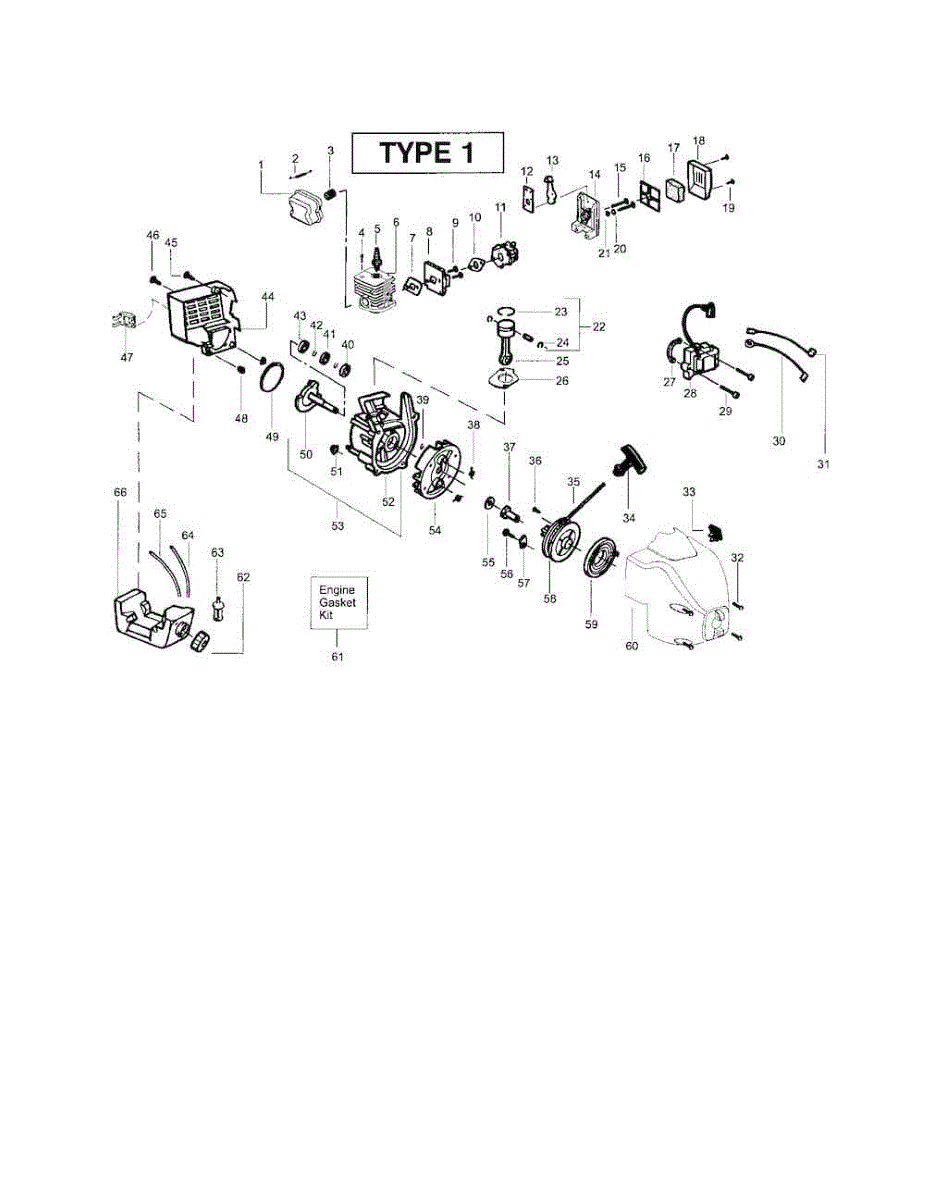 TYPE 1

1 2 3 4 5 6 7 8 9 10 11 12 13 14 15 16 17 18 19 20 21 22 23 24 25 26 27 28 29 30 31 32 33 34 35 36 37 38 39 40 41 42 43 44 45 46 47 48 49 50 51 52 53 54 55 56 57 58 59 60

Engine Gasket Kit

61 62 63 64 65 66