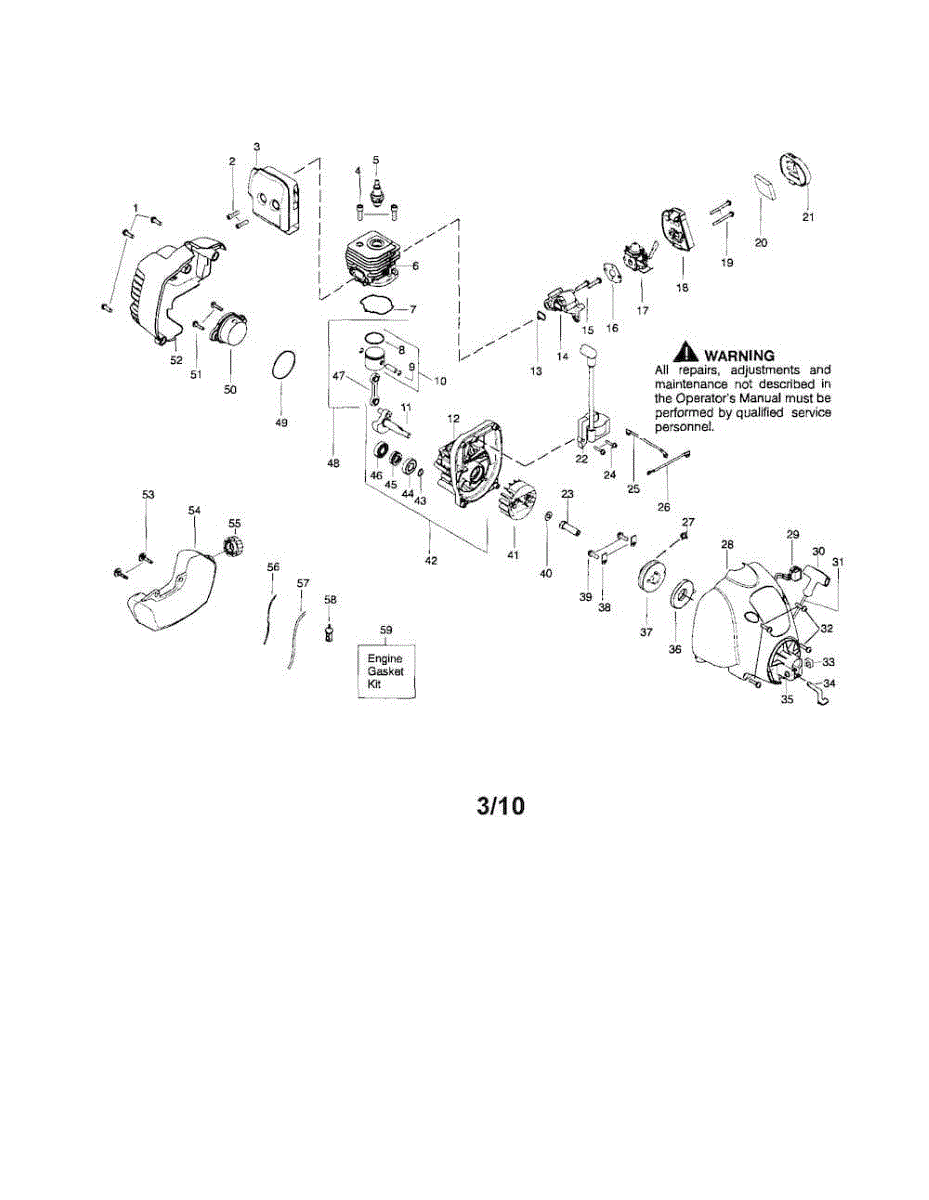 1
2
3
4
5
6
7
8
9
10
11
12
13
14
15
16
17
18
19
20
21
22
23
24
25
26
27
28
29
30
31
32
33
34
35
36
37
38
39
40
41
42
43
44
45
46
47
48
49
50
51
52
53
54
55
56
57
58
59
Engine Gasket Kit

WARNING
All repairs, adjustments and maintenance not described in the Operator's Manual must be performed by qualified service personnel.

3/10